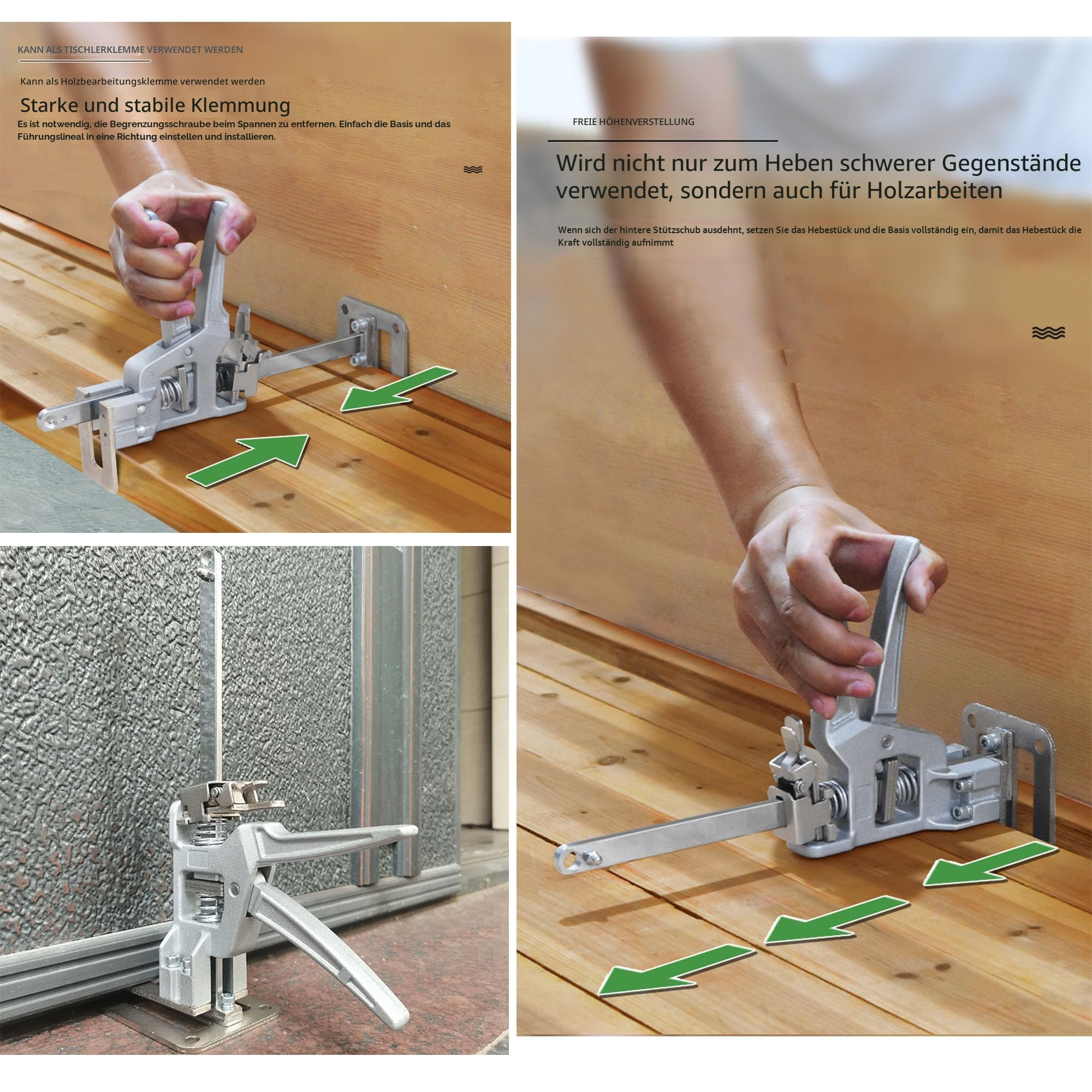 KANN ALS TISCHLERKLEMME VERWENDET WERDEN

Kann als Holzbearbeitungsklemme verwendet werden

Starke und stabile Klemmung

Es ist notwendig, die Begrenzungsschraube beim Spannen zu entfernen. Einfach die Basis und das Führungslineal in eine Richtung einstellen und installieren.

FREIE HÖHENVERSTELLUNG

Wird nicht nur zum Heben schwerer Gegenstände verwendet, sondern auch für Holzarbeiten

Wenn sich der hintere Stützschub ausdehnt, setzen Sie das Hebestück und die Basis vollständig ein, damit das Hebestück die Kraft vollständig aufnimmt