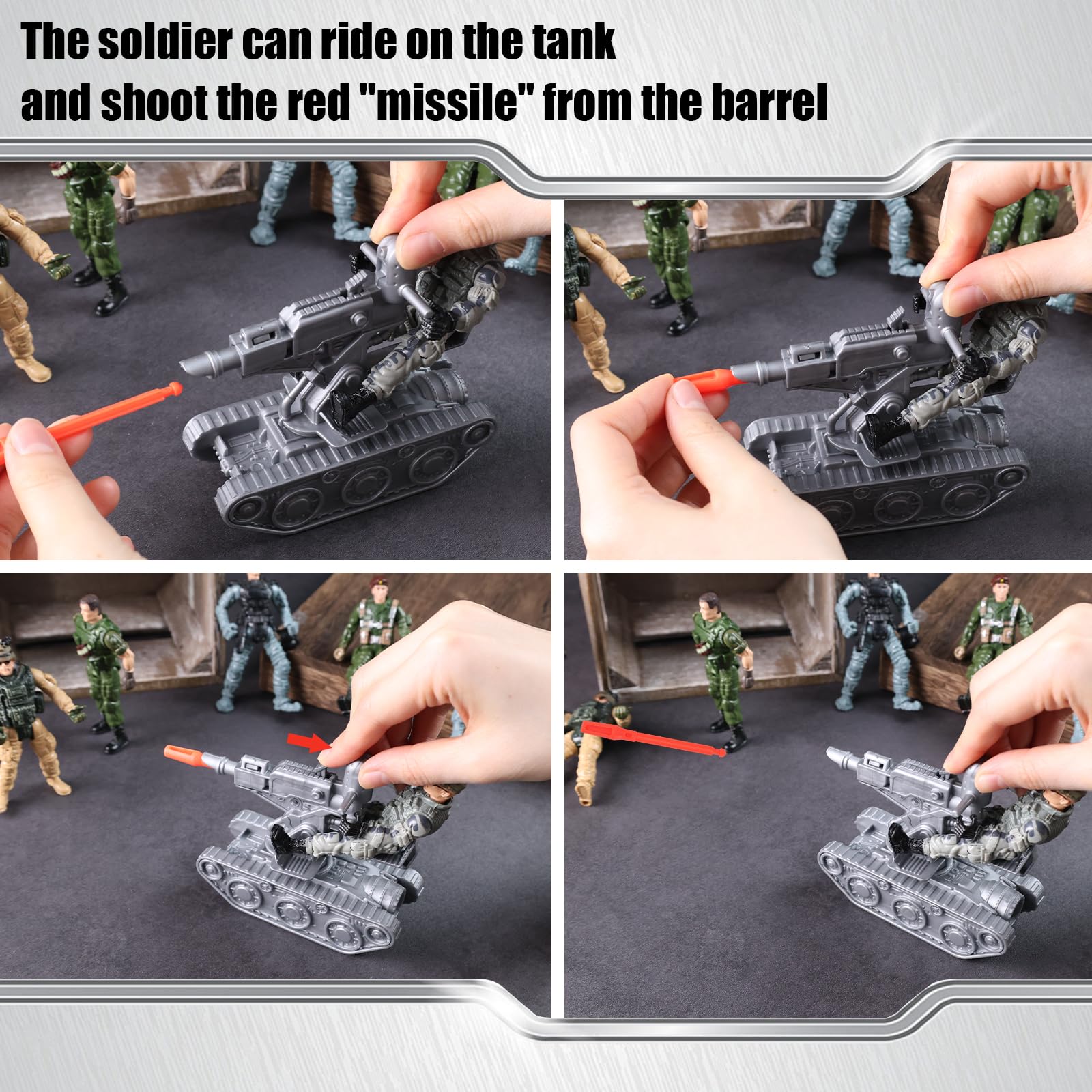 The soldier can ride on the tank and shoot the red "missile" from the barrel