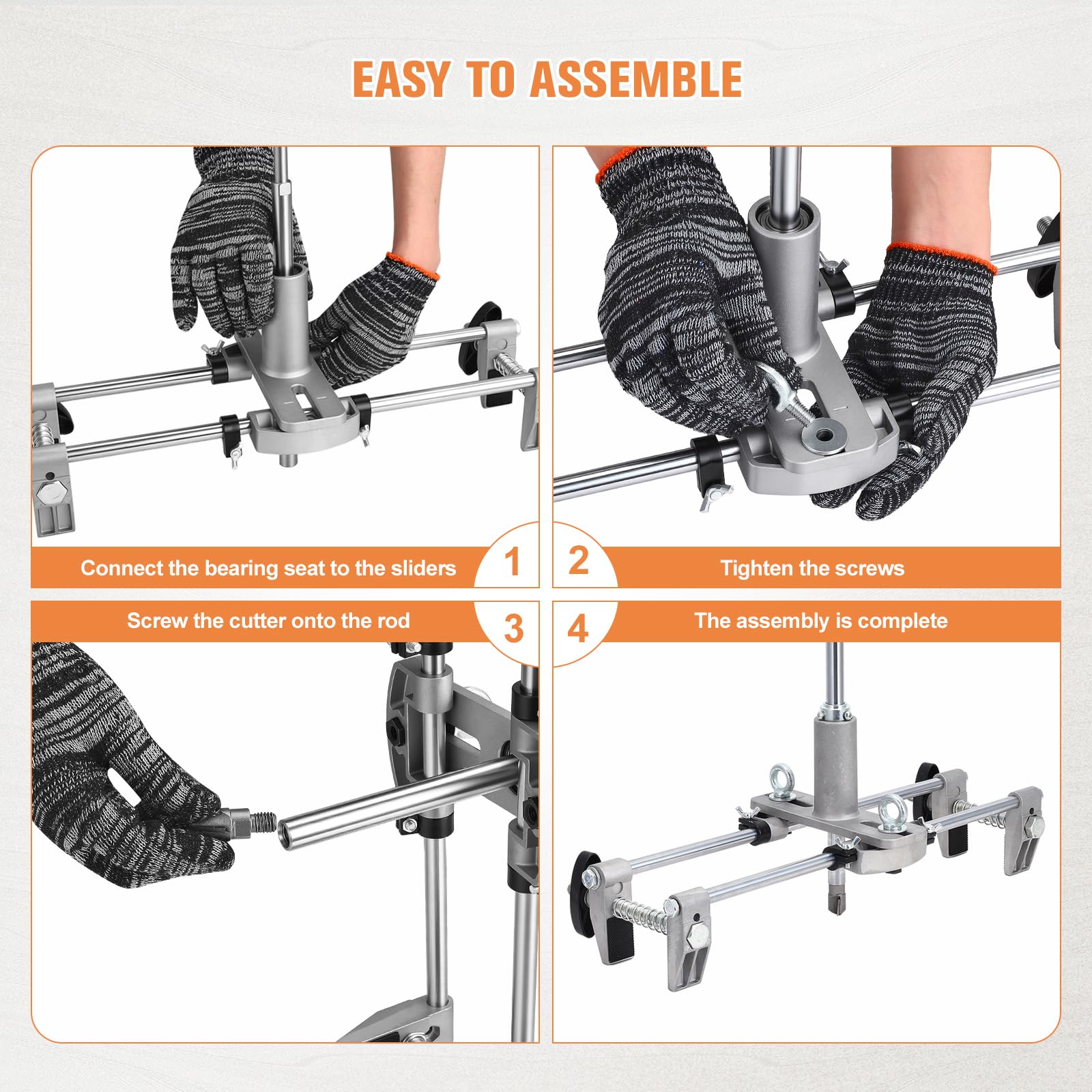 EASY TO ASSEMBLE

Connect the bearing seat to the sliders

1

2

Tighten the screws

Screw the cutter onto the rod

3

4

The assembly is complete