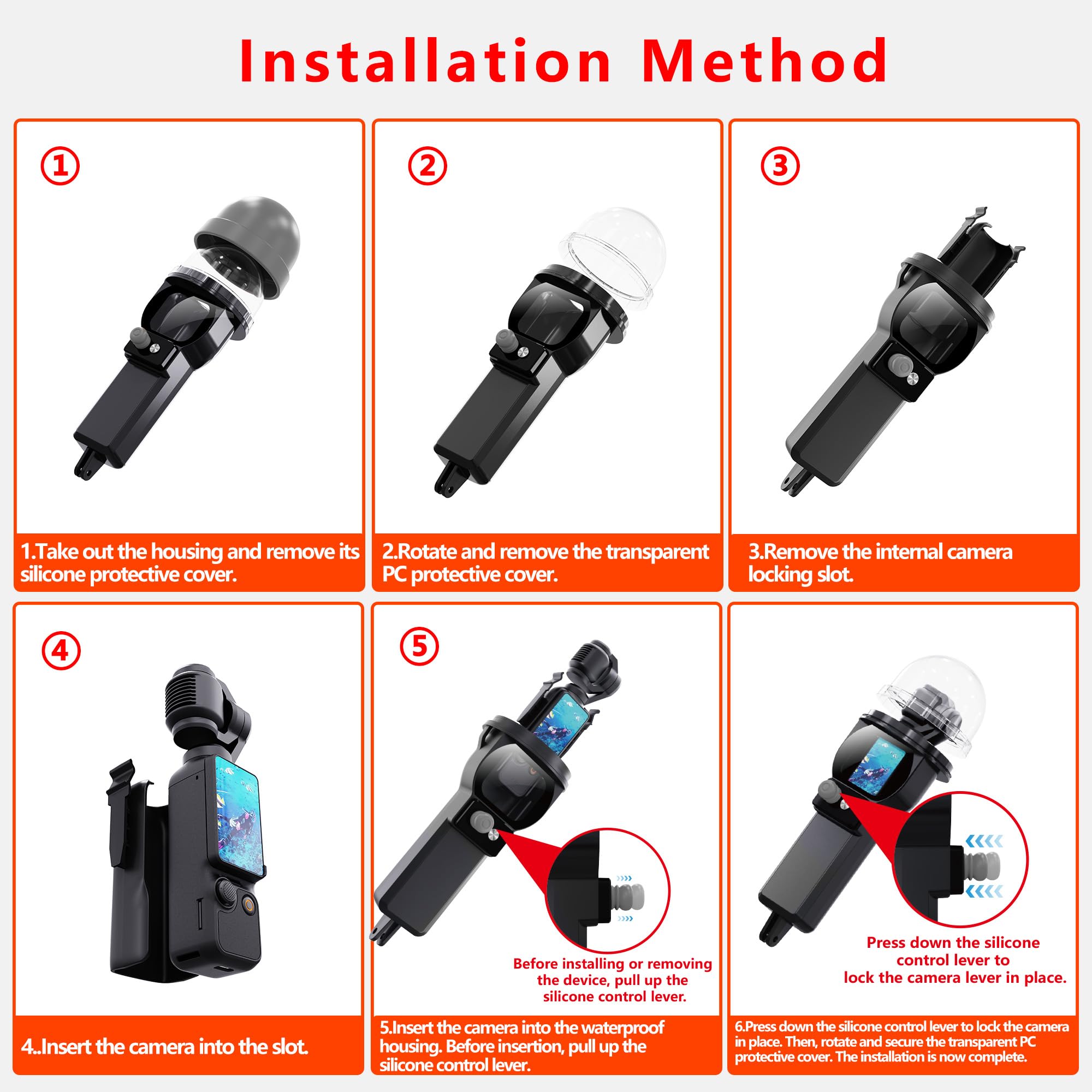 Installation Method

①

1.Take out the housing and remove its silicone protective cover.

②

2.Rotate and remove the transparent PC protective cover.

③

3.Remove the internal camera locking slot.

④

4..Insert the camera into the slot.

⑤

Before installing or removing the device, pull up the silicone control lever.

5.Insert the camera into the waterproof housing. Before insertion, pull up the silicone control lever.

Press down the silicone control lever to lock the camera lever in place.

6.Press down the silicone control lever to lock the camera in place. Then, rotate and secure the transparent PC protective cover. The installation is now complete.