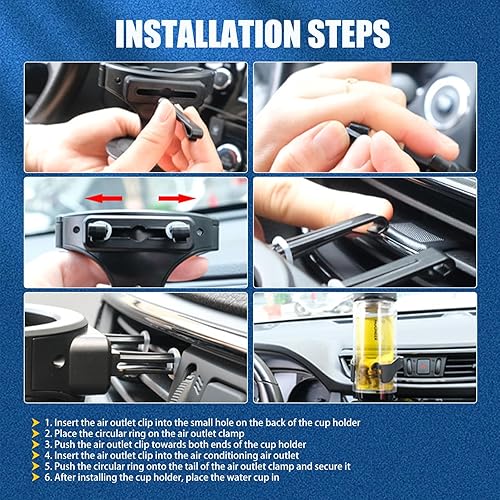 INSTALLATION STEPS

1. Insert the air outlet clip into the small hole on the back of the cup holder
2. Place the circular ring on the air outlet clamp
3. Push the air outlet clip towards both ends of the cup holder
4. Insert the air outlet clip into the air conditioning air outlet
5. Push the circular ring onto the tail of the air outlet clamp and secure it
6. After installing the cup holder, place the water cup in