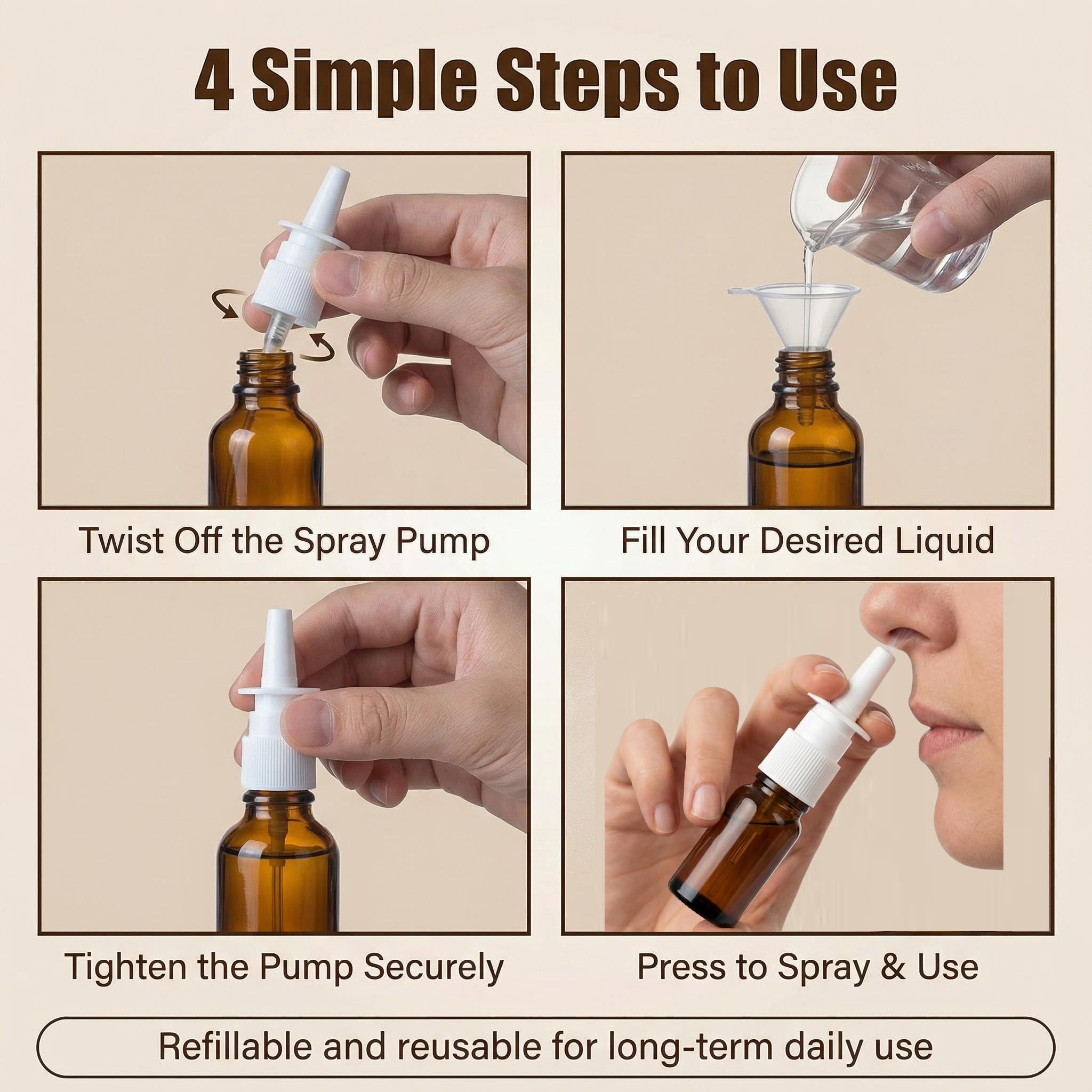 4 Simple Steps to Use

Twist Off the Spray Pump

Fill Your Desired Liquid

Tighten the Pump Securely

Press to Spray & Use

Refillable and reusable for long-term daily use