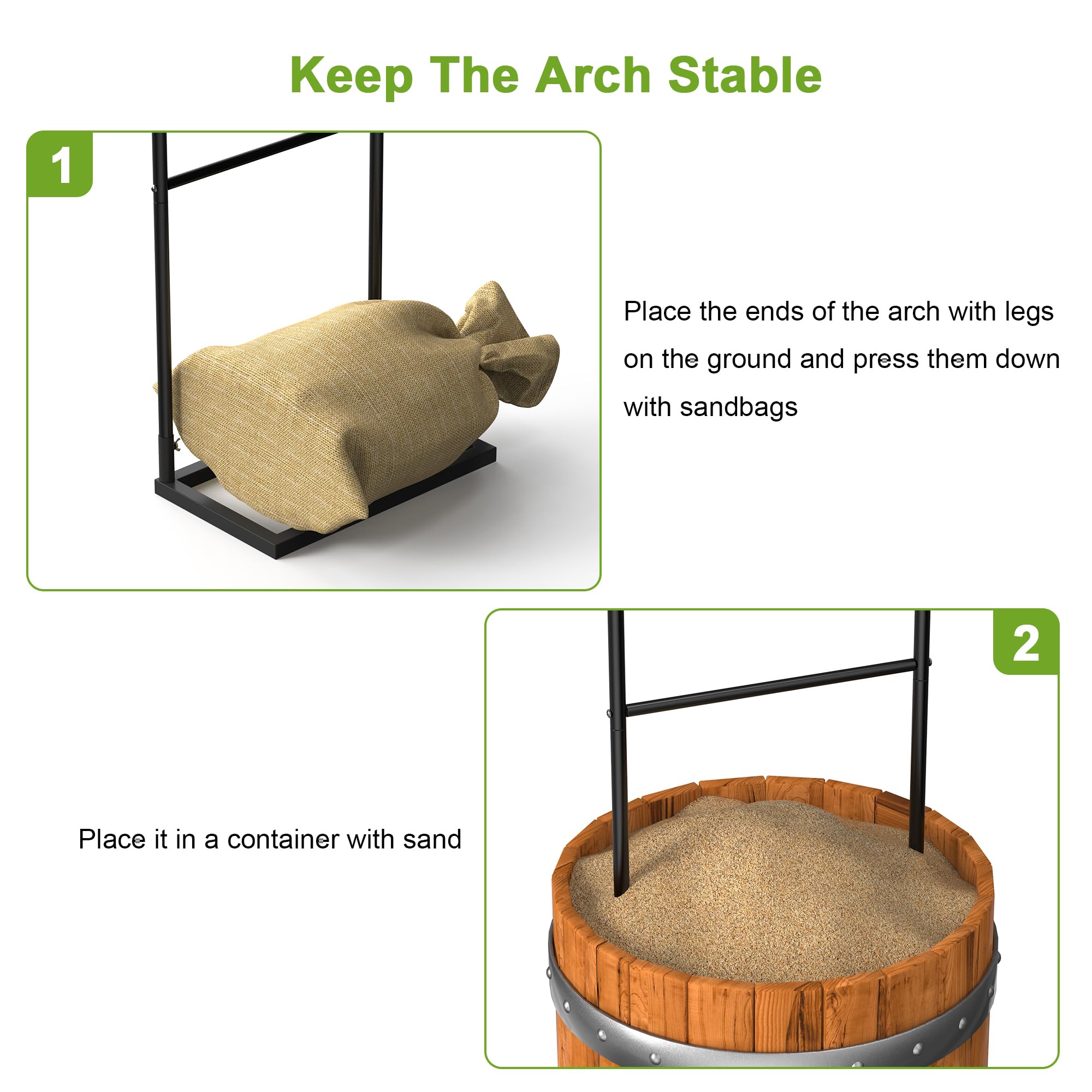 Keep The Arch Stable

1

Place the ends of the arch with legs on the ground and press them down with sandbags

2

Place it in a container with sand