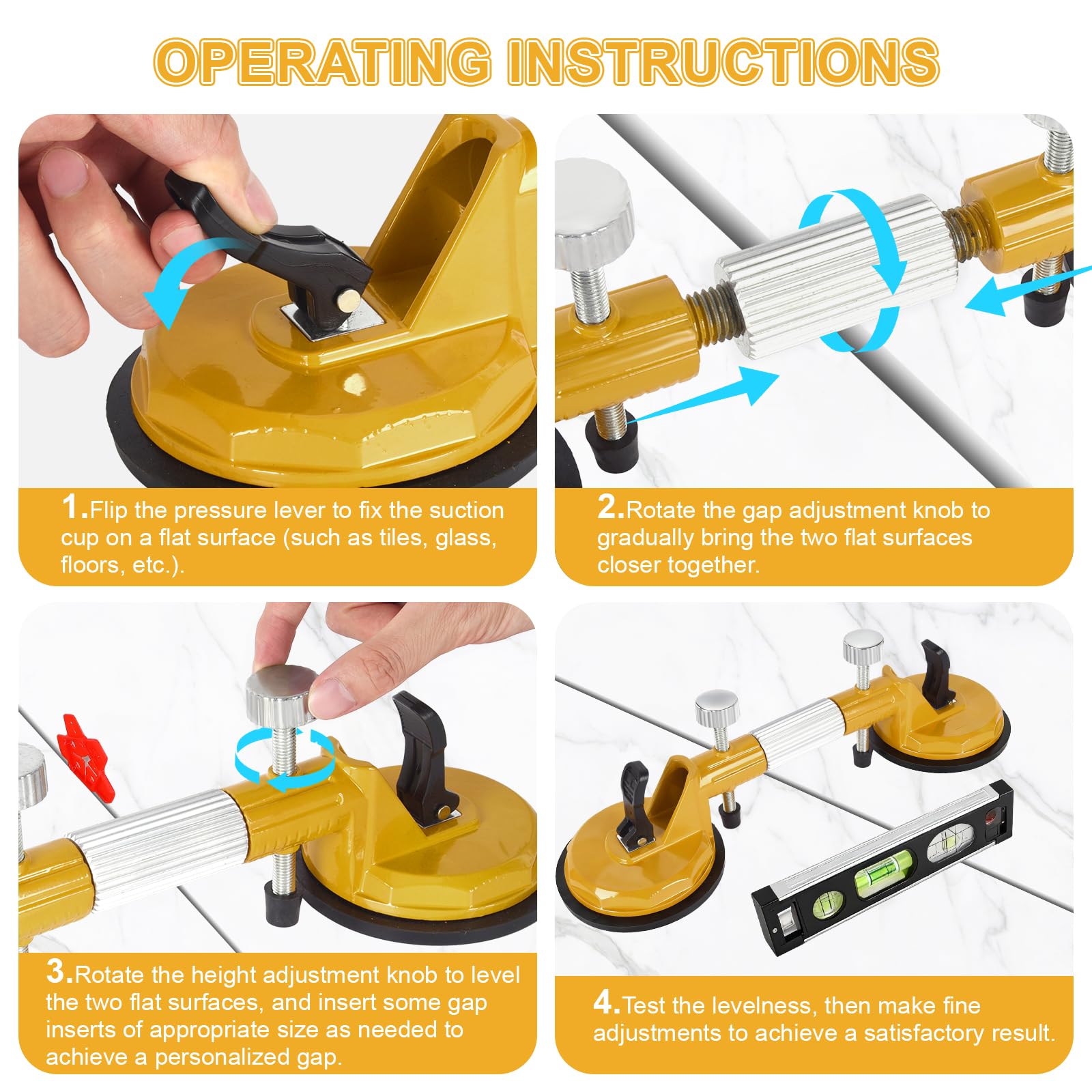 OPERATING INSTRUCTIONS

1.Flip the pressure lever to fix the suction cup on a flat surface (such as tiles, glass, floors, etc.).

2.Rotate the gap adjustment knob to gradually bring the two flat surfaces closer together.

3.Rotate the height adjustment knob to level the two flat surfaces, and insert some gap inserts of appropriate size as needed to achieve a personalized gap.

4.Test the levelness, then make fine adjustments to achieve a satisfactory result.