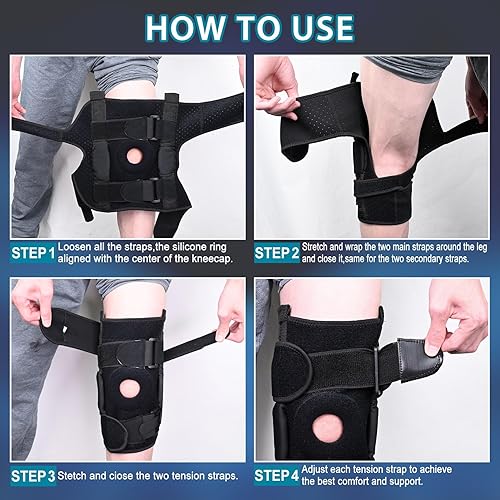 HOW TO USE

STEP 1 Loosen all the straps,the silicone ring aligned with the center of the kneecap.

STEP 2 Stretch and wrap the two main straps around the leg and close it,same for the two secondary straps.

STEP 3 Stetch and close the two tension straps.

STEP 4 Adjust each tension strap to achieve the best comfort and support.