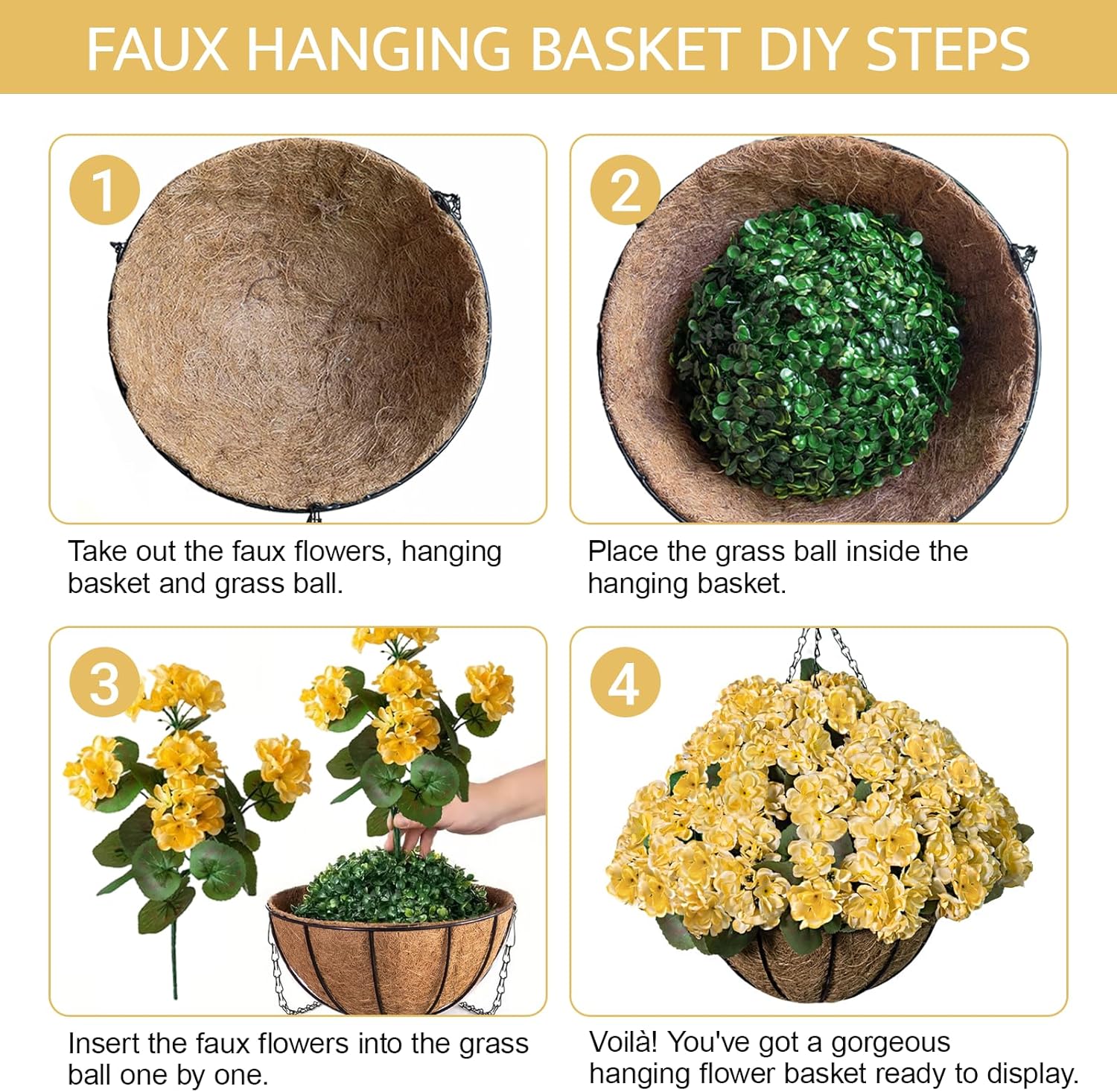 FAUX HANGING BASKET DIY STEPS

1

Take out the faux flowers, hanging basket and grass ball.

2

Place the grass ball inside the hanging basket.

3

Insert the faux flowers into the grass ball one by one.

4

Voilà! You've got a gorgeous hanging flower basket ready to display.