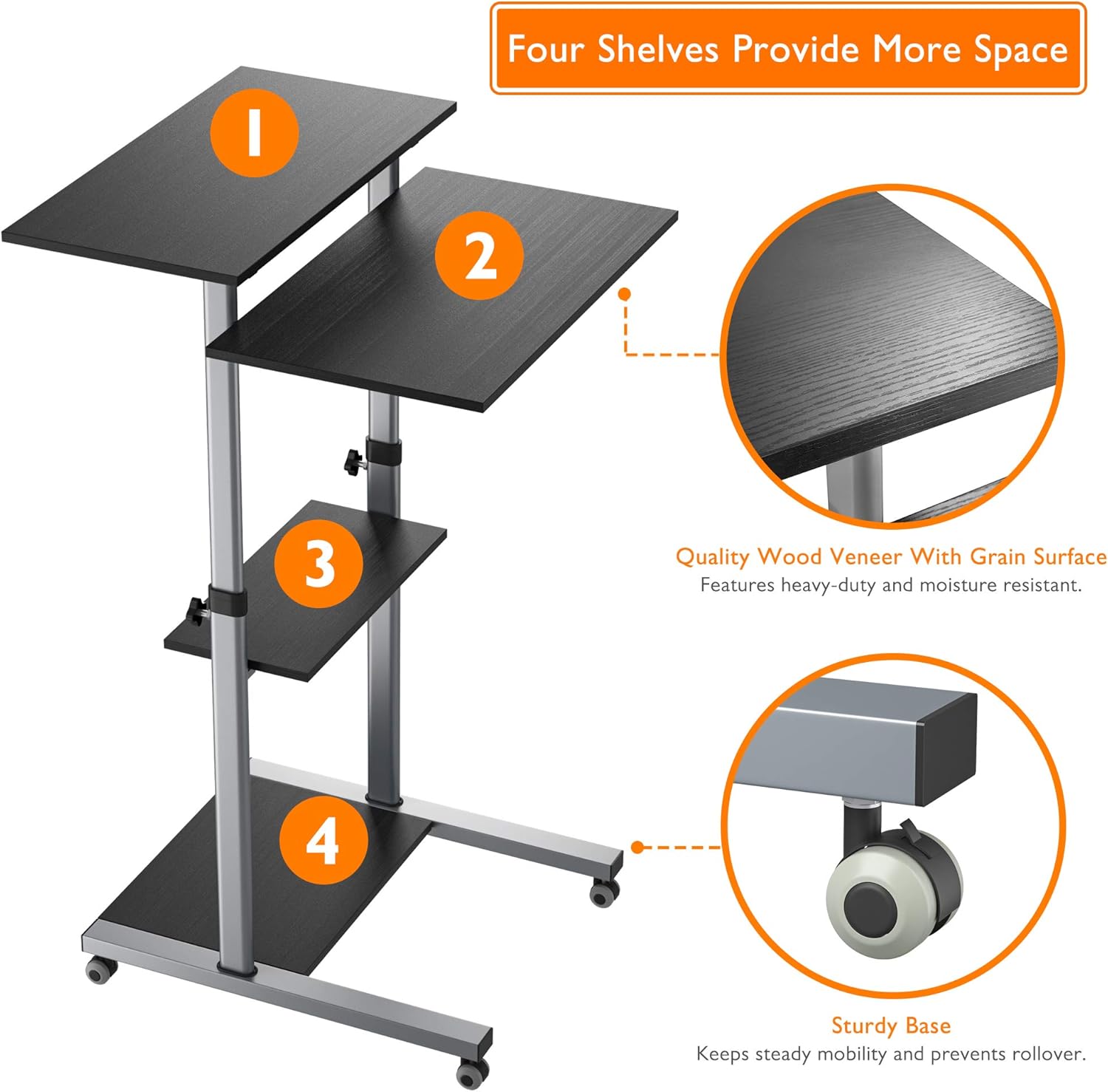 Four Shelves Provide More Space

1

2

3

4

Quality Wood Veneer With Grain Surface
Features heavy-duty and moisture resistant.

Sturdy Base
Keeps steady mobility and prevents rollover.