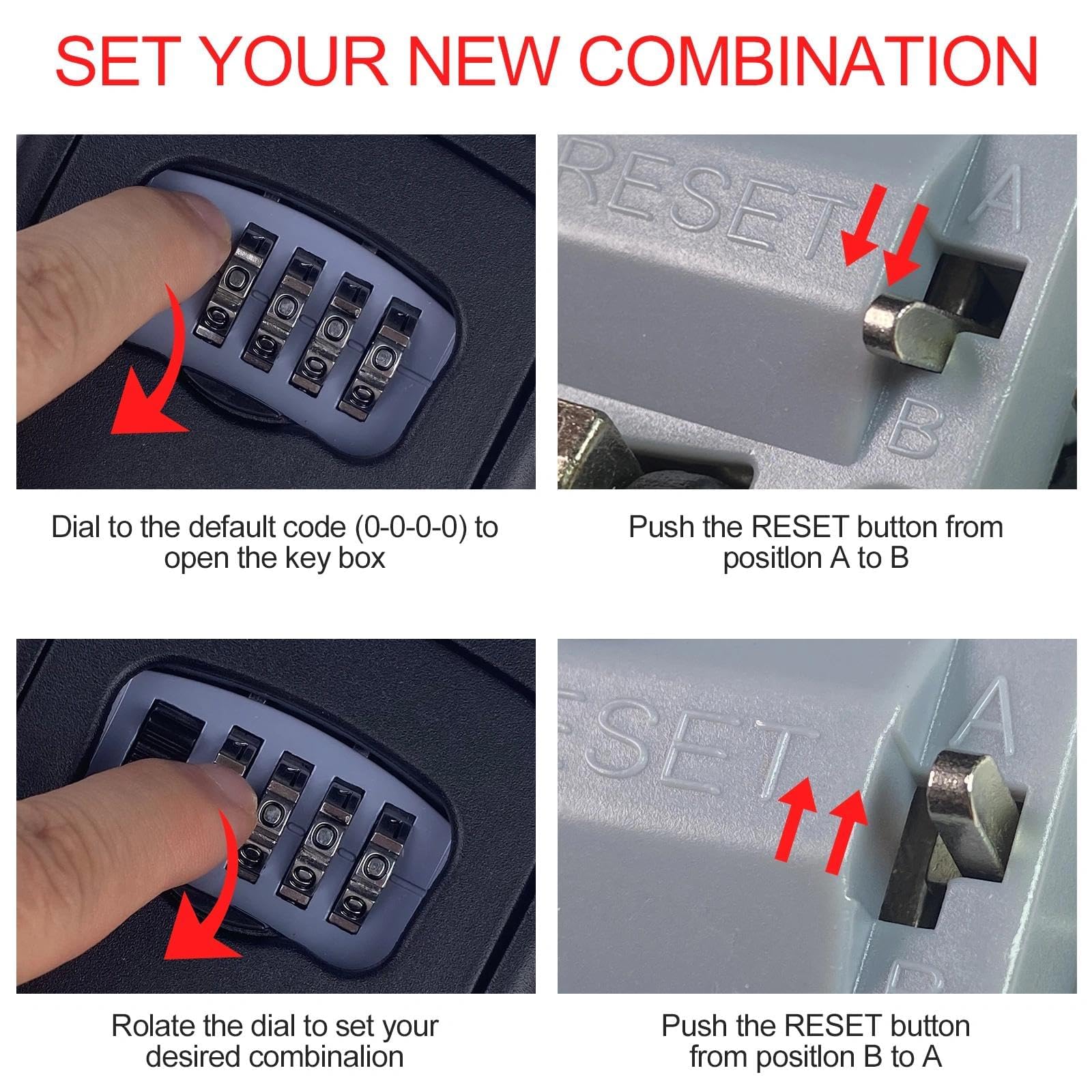 SET YOUR NEW COMBINATION

RESET A B

Dial to the default code (0-0-0-0) to open the key box

Push the RESET button from positlon A to B

SET A

Rolate the dial to set your desired combinalion

Push the RESET button from positlon B to A