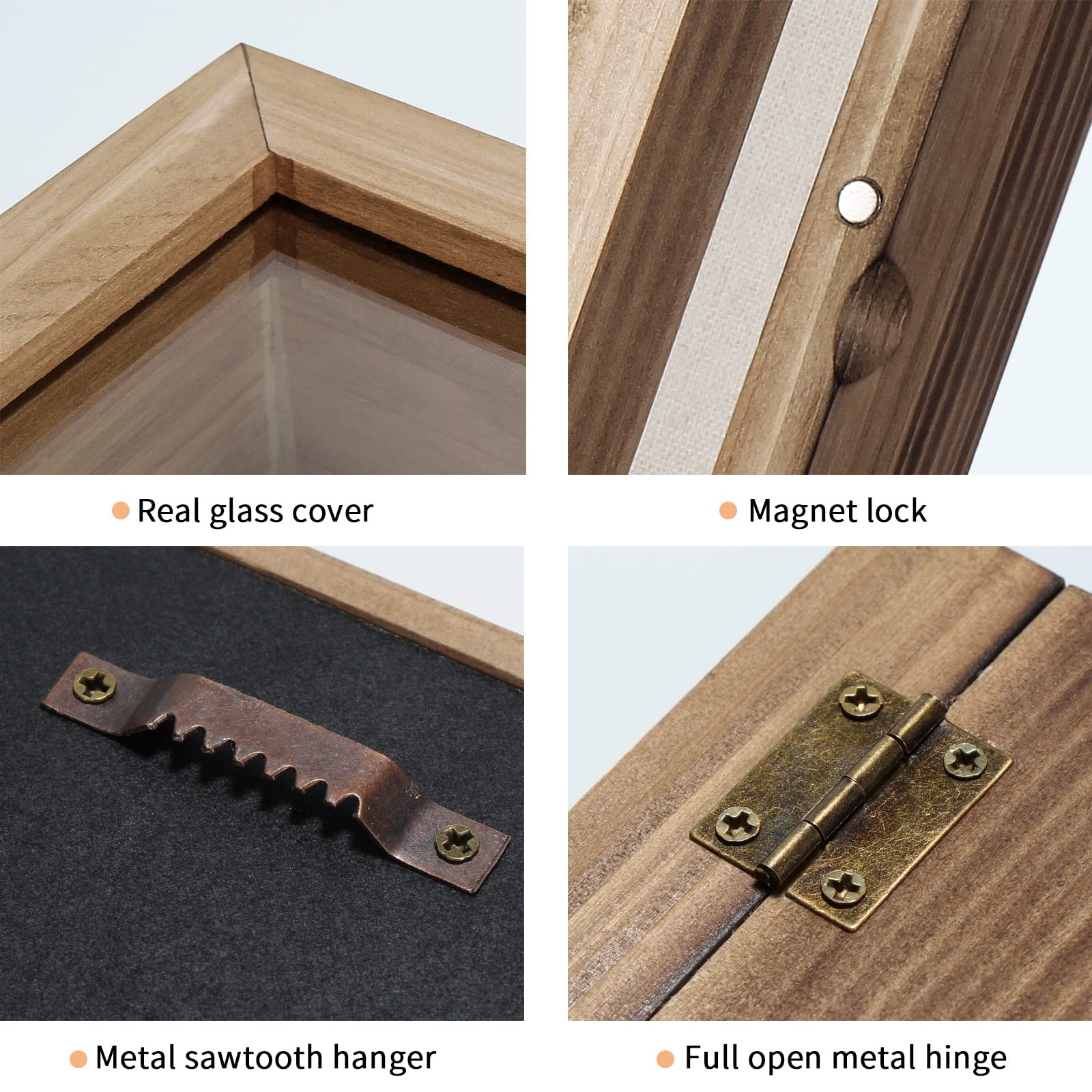 Real glass cover

Magnet lock

Metal sawtooth hanger

Full open metal hinge