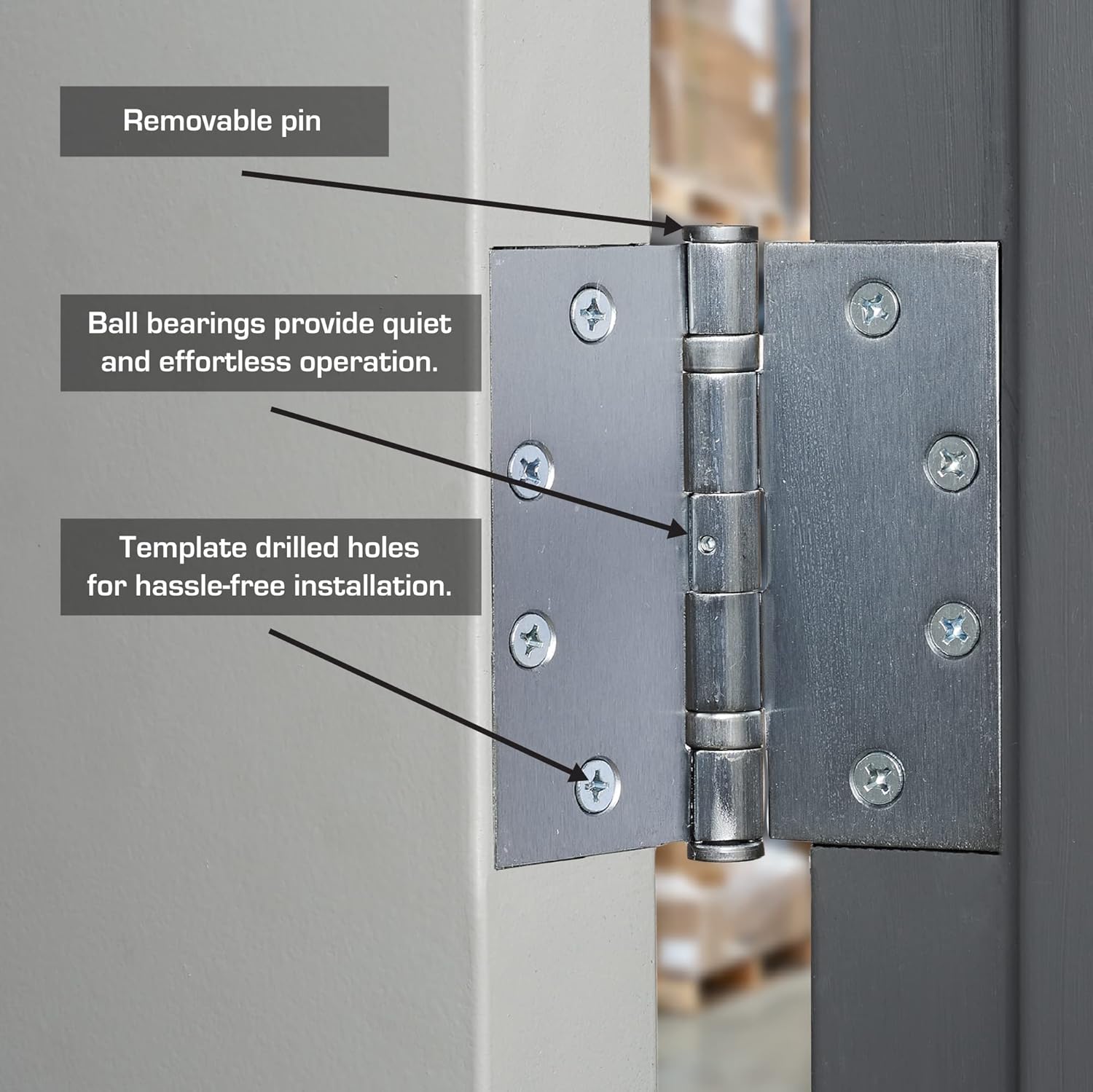 Removable pin

Ball bearings provide quiet and effortless operation.

Template drilled holes for hassle-free installation.