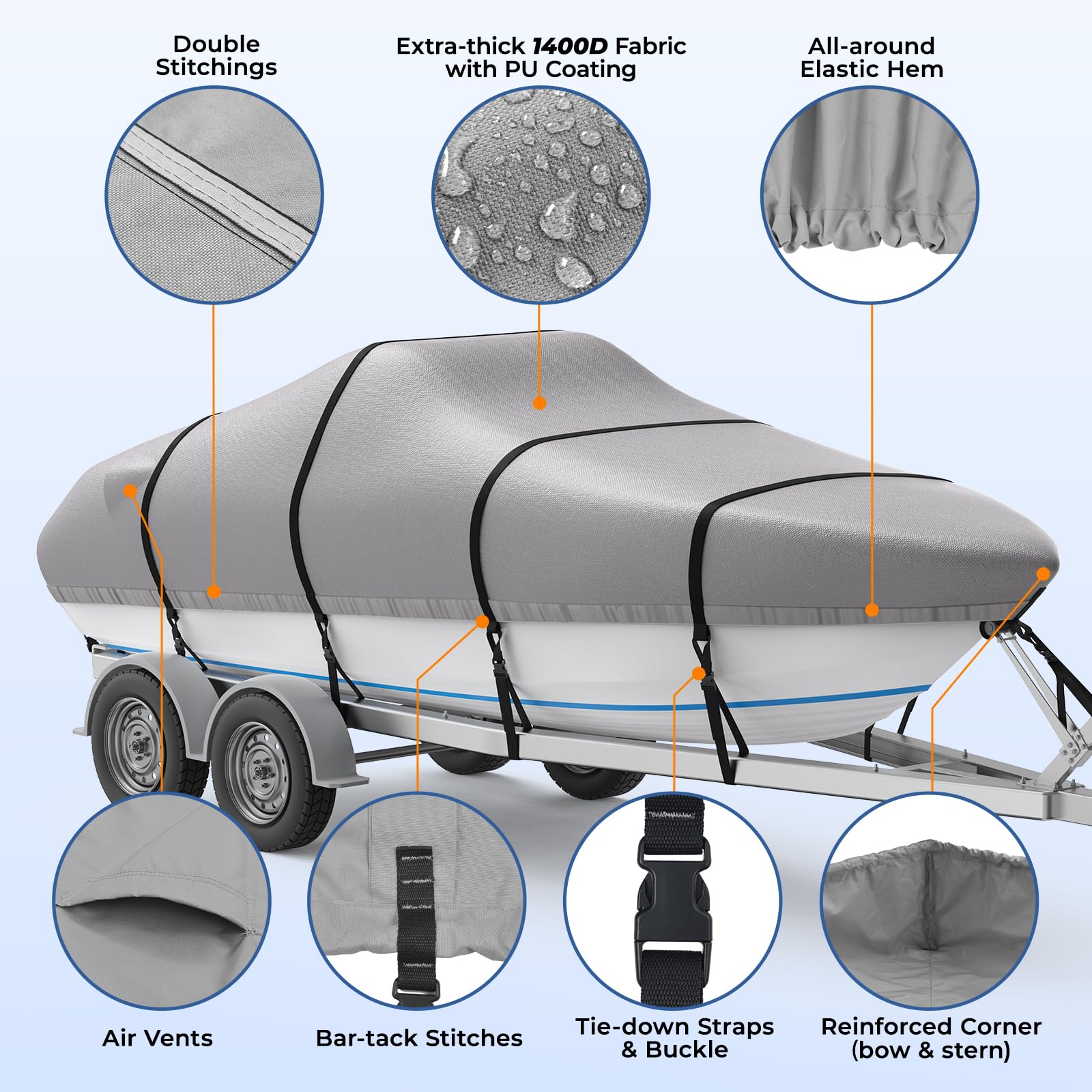 Double Stitchings

Extra-thick 1400D Fabric with PU Coating

All-around Elastic Hem

Air Vents

Bar-tack Stitches

Tie-down Straps & Buckle

Reinforced Corner (bow & stern)