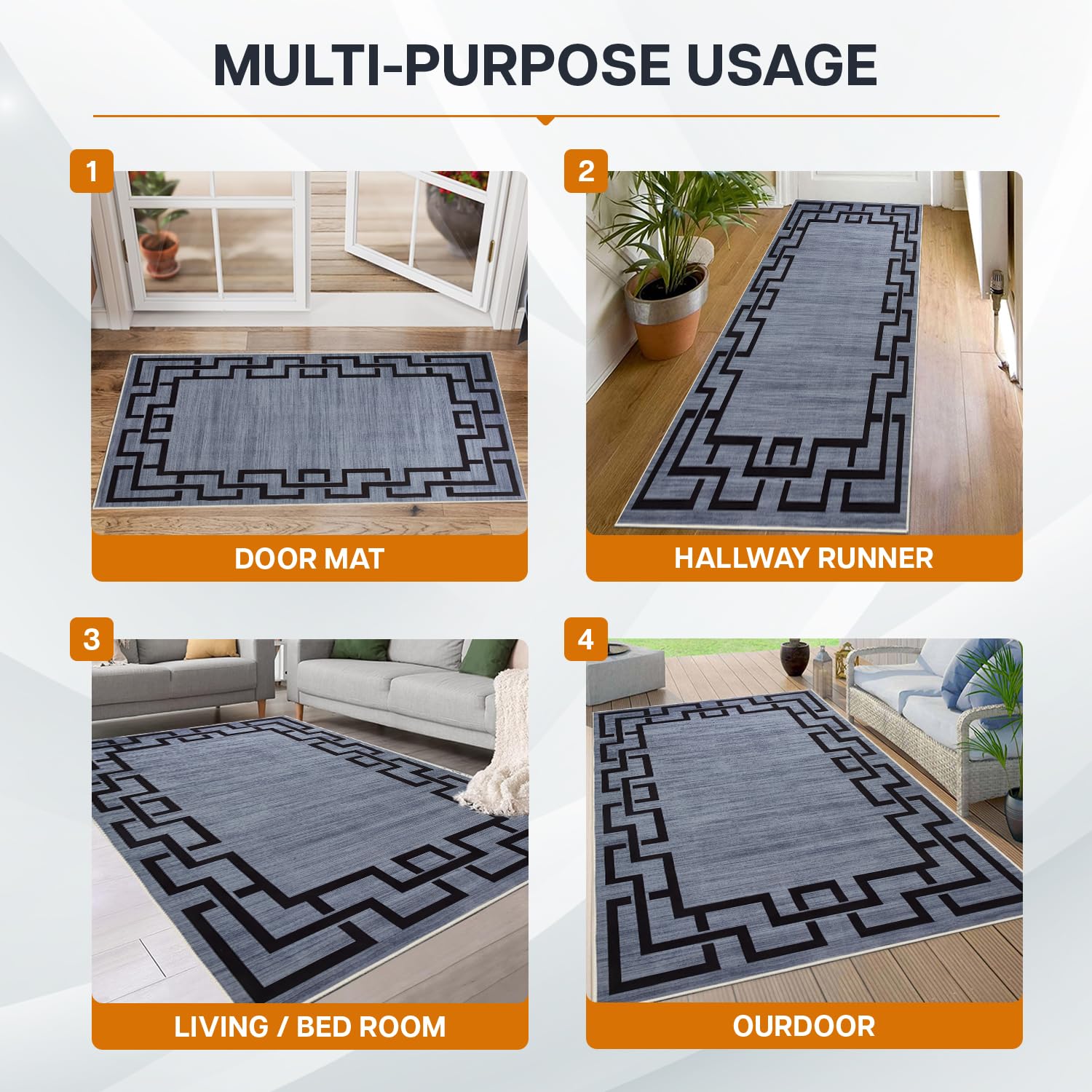 MULTI-PURPOSE USAGE

1

DOOR MAT

2

HALLWAY RUNNER

3

LIVING / BED ROOM

4

OURDOOR