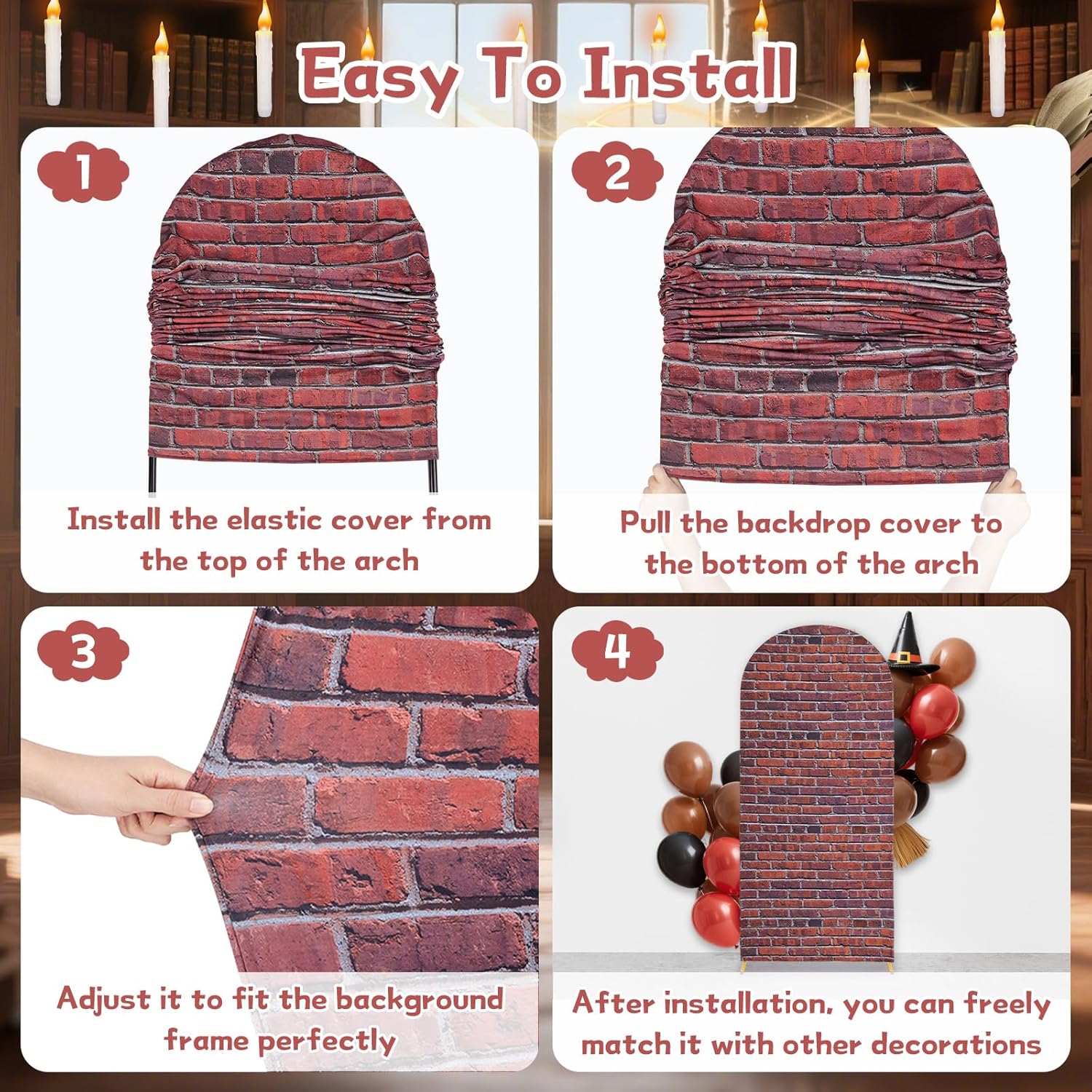 Easy To Install

1

Install the elastic cover from the top of the arch

2

Pull the backdrop cover to the bottom of the arch

3

Adjust it to fit the background frame perfectly

4

After installation, you can freely match it with other decorations