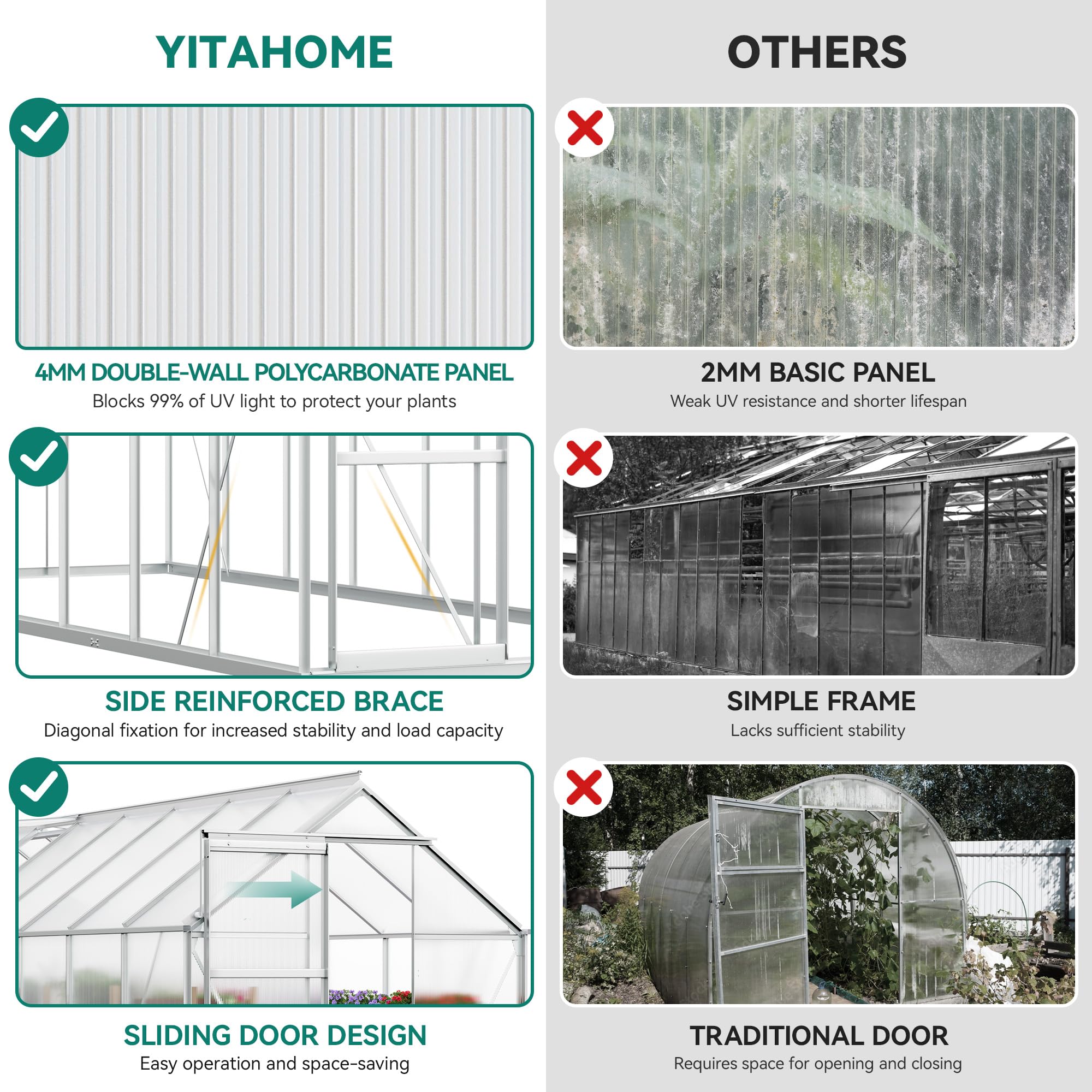 YITAHOME

4MM DOUBLE-WALL POLYCARBONATE PANEL
Blocks 99% of UV light to protect your plants

SIDE REINFORCED BRACE
Diagonal fixation for increased stability and load capacity

SLIDING DOOR DESIGN
Easy operation and space-saving

OTHERS

2MM BASIC PANEL
Weak UV resistance and shorter lifespan

SIMPLE FRAME
Lacks sufficient stability

TRADITIONAL DOOR
Requires space for opening and closing