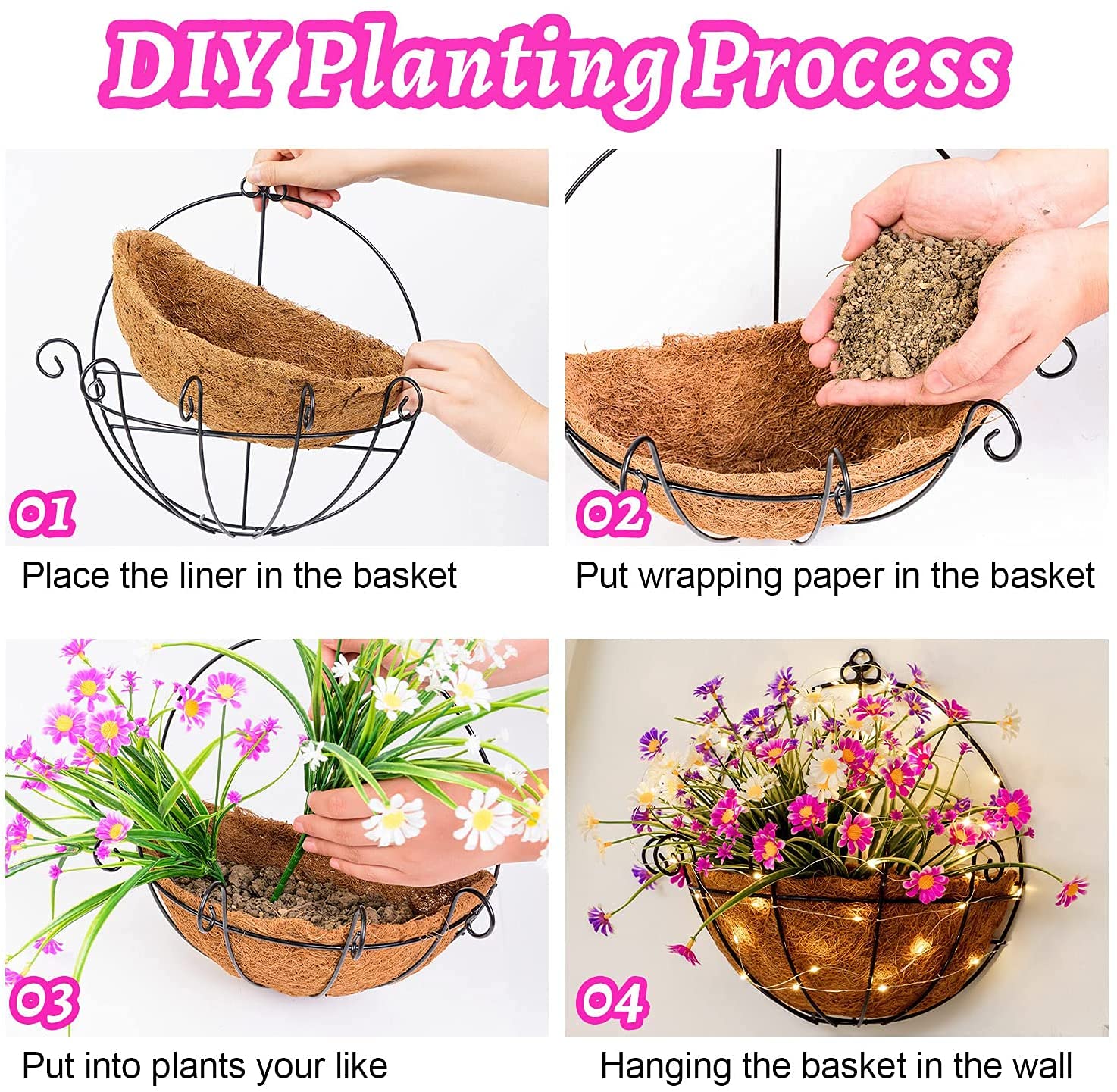 DIY Planting Process

01

Place the liner in the basket

02

Put wrapping paper in the basket

03

Put into plants your like

04

Hanging the basket in the wall