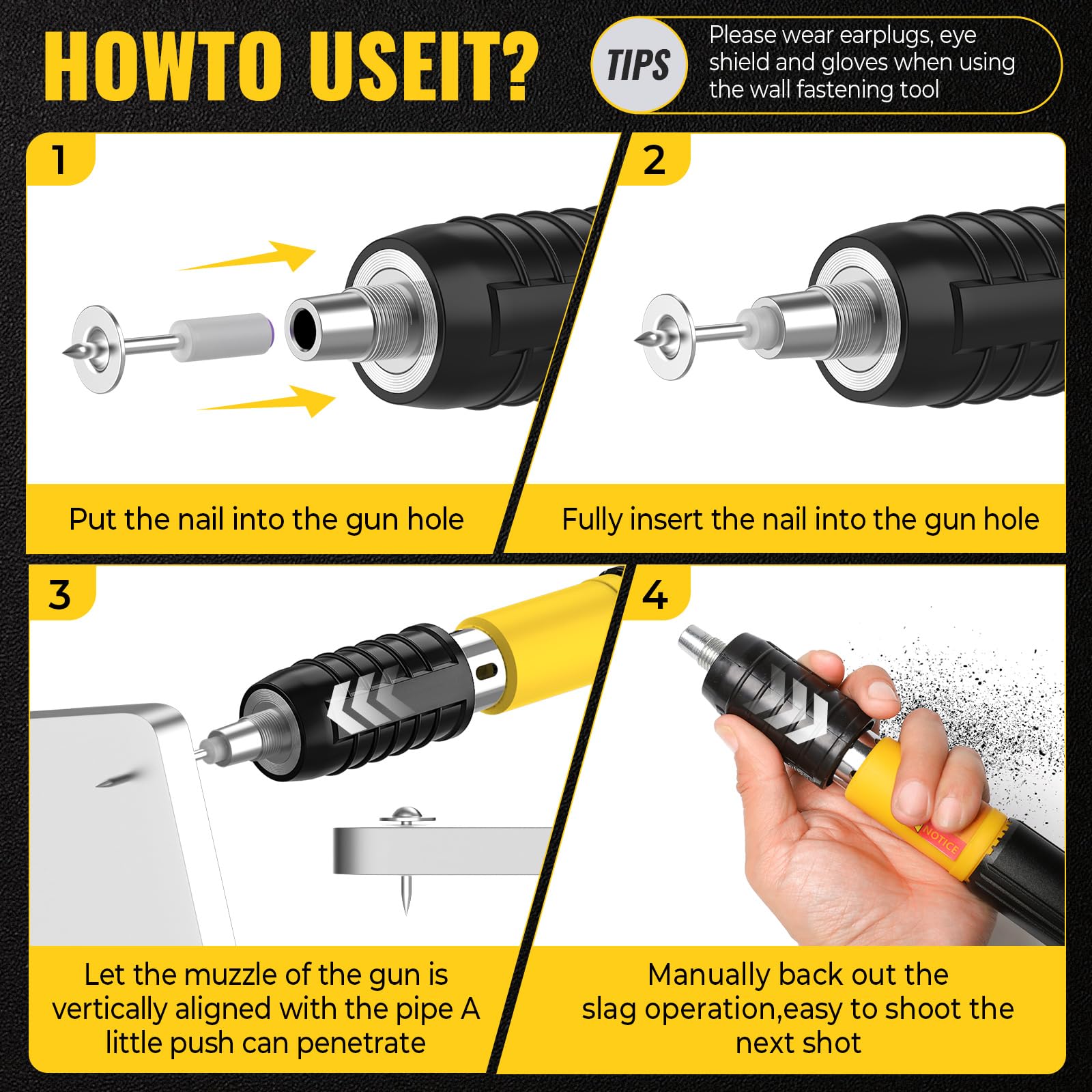 HOWTO USEIT?

TIPS

Please wear earplugs, eye shield and gloves when using the wall fastening tool

1

Put the nail into the gun hole

2

Fully insert the nail into the gun hole

3

Let the muzzle of the gun is vertically aligned with the pipe A little push can penetrate

4

NOTICE

Manually back out the slag operation,easy to shoot the next shot