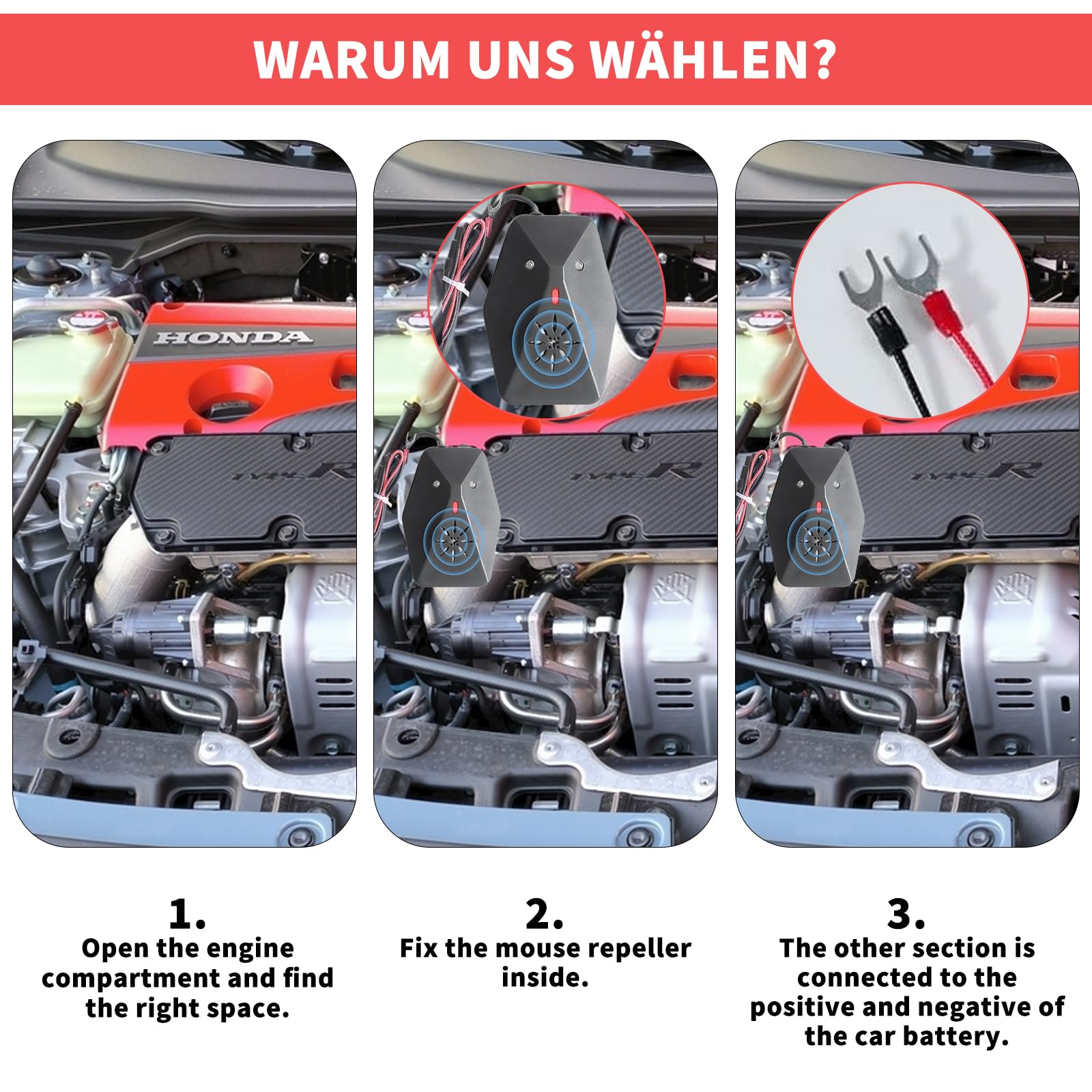 WARUM UNS WÄHLEN?

HONDA

TYPE R

TYPE R

TYPE R

1.
Open the engine compartment and find the right space.

2.
Fix the mouse repeller inside.

3.
The other section is connected to the positive and negative of the car battery.