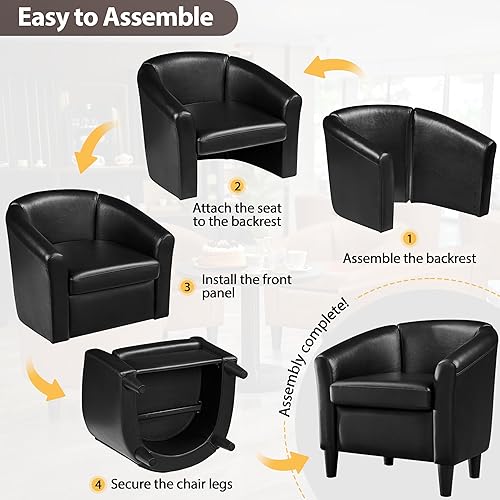 Easy to Assemble

1
Assemble the backrest

2
Attach the seat to the backrest

3
Install the front panel

4
Secure the chair legs

Assembly complete!