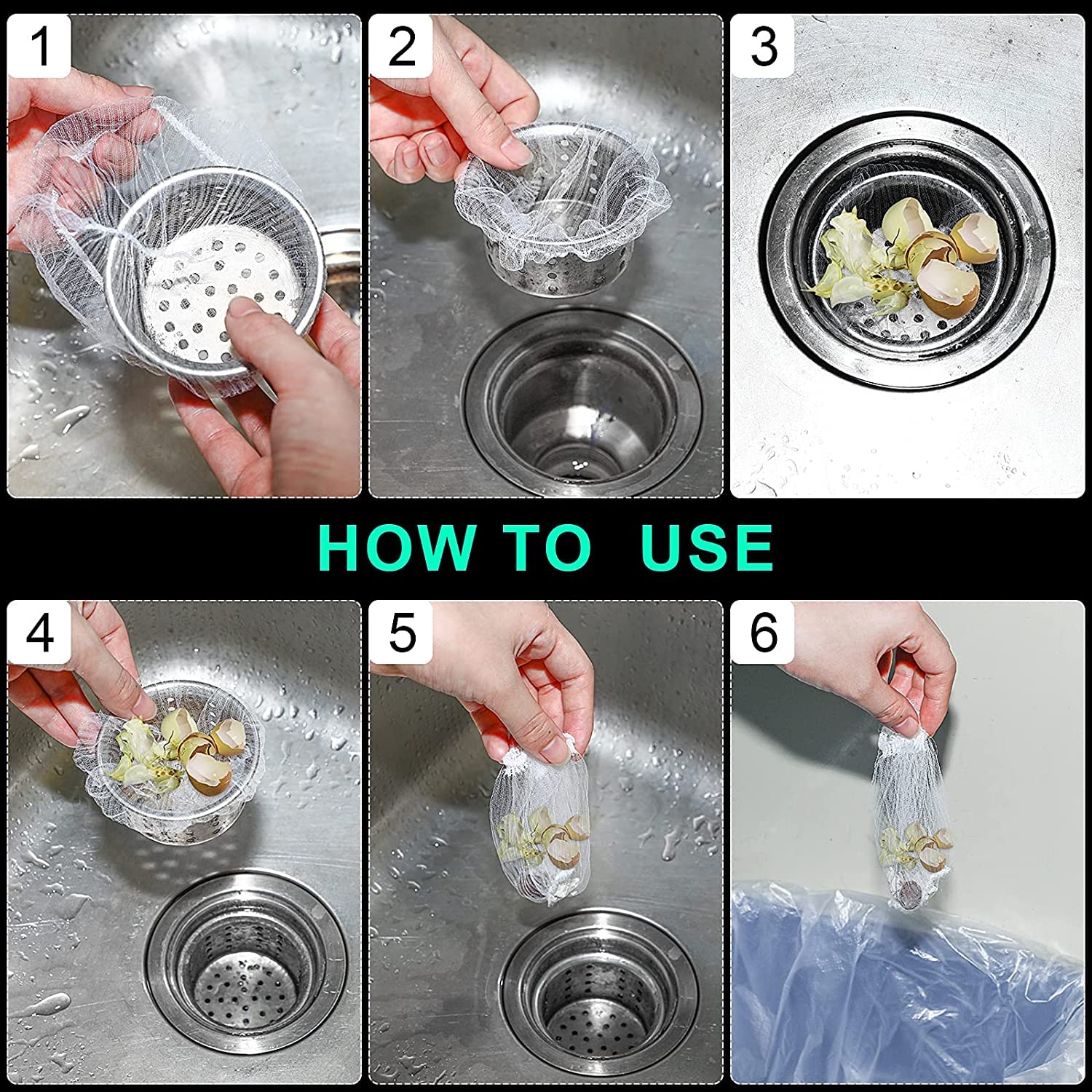 1

2

3

HOW TO USE

4

5

6