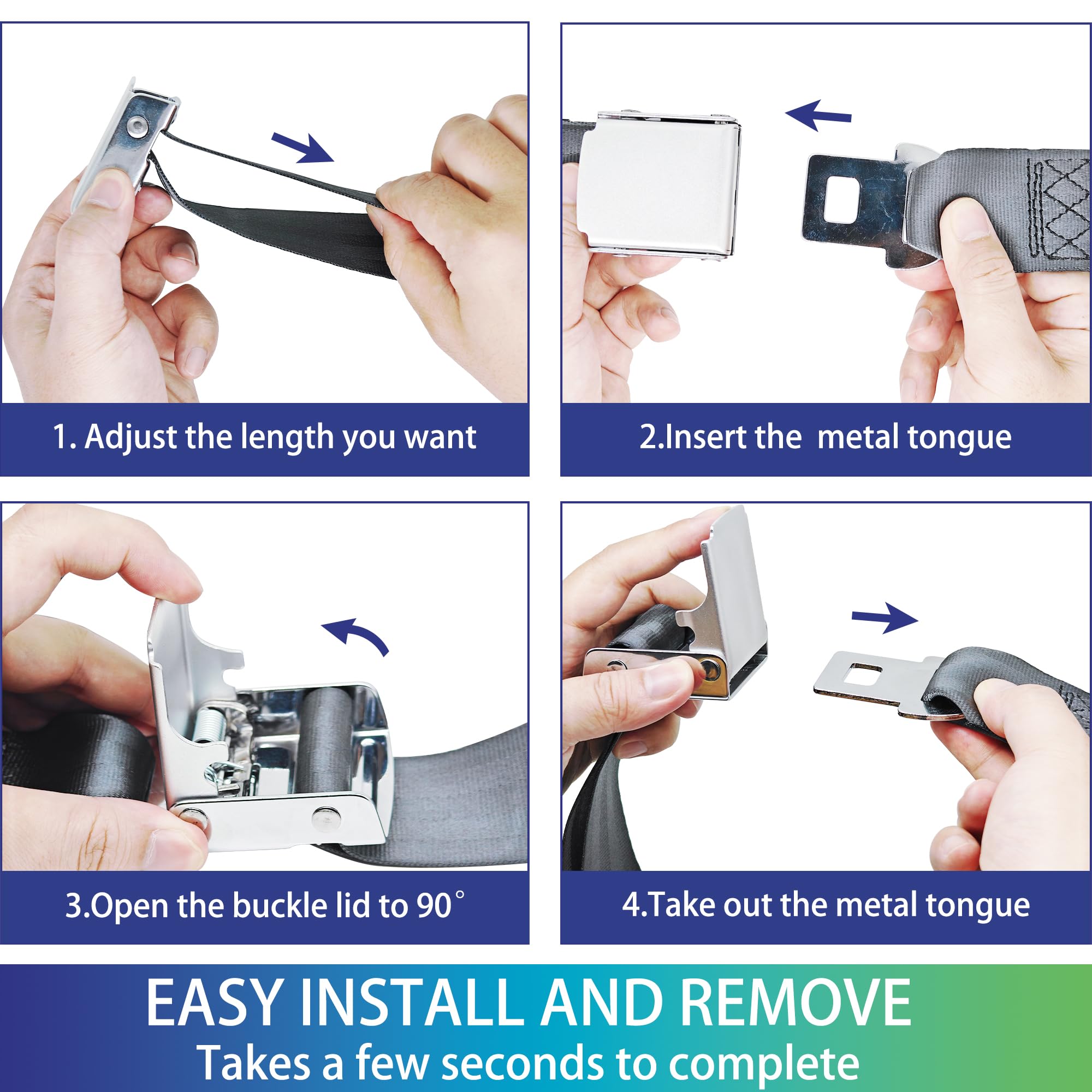 1. Adjust the length you want

2.Insert the metal tongue

3.Open the buckle lid to 90°

4.Take out the metal tongue

EASY INSTALL AND REMOVE
Takes a few seconds to complete