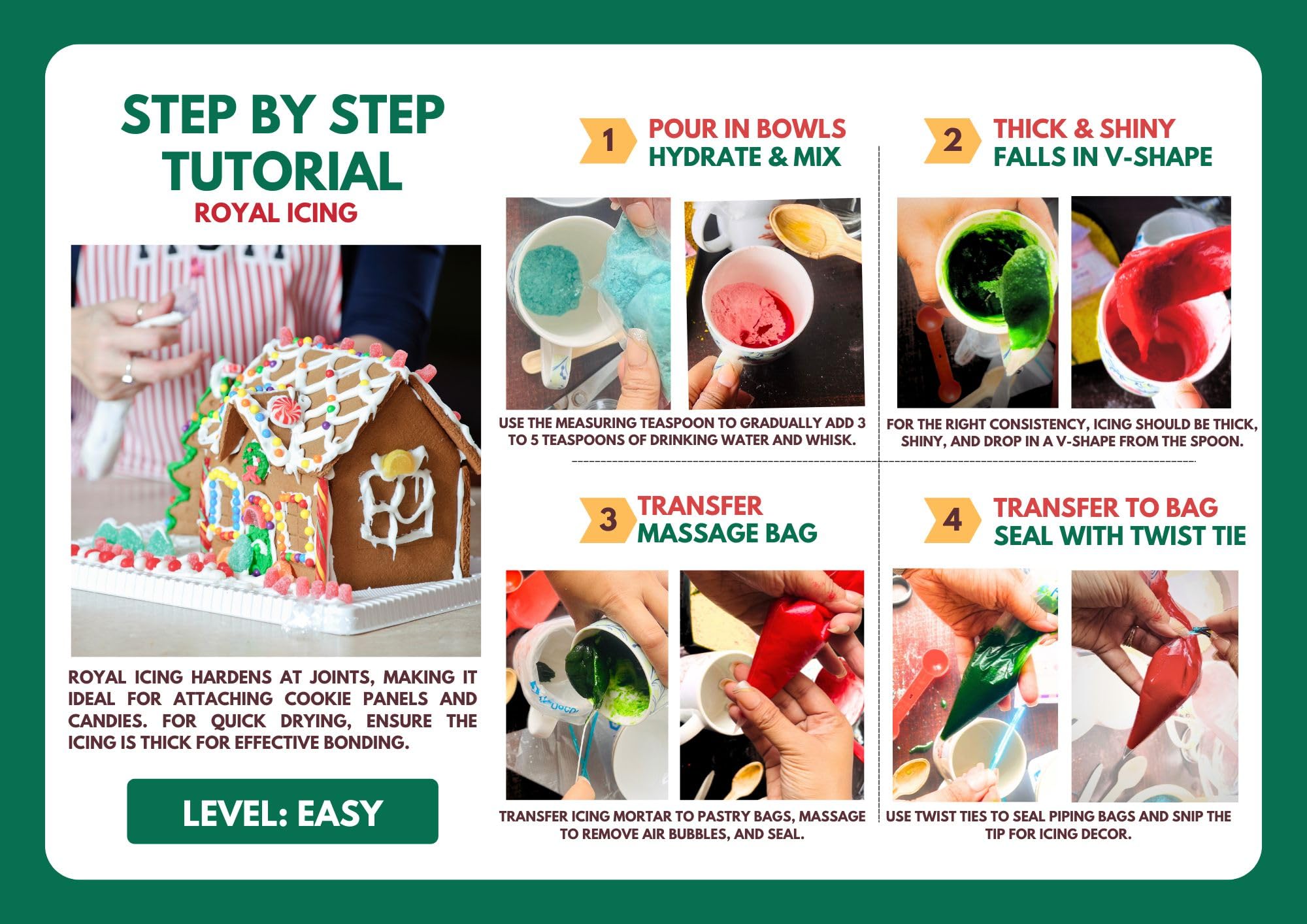 STEP BY STEP TUTORIAL
ROYAL ICING

ROYAL ICING HARDENS AT JOINTS, MAKING IT IDEAL FOR ATTACHING COOKIE PANELS AND CANDIES. FOR QUICK DRYING, ENSURE THE ICING IS THICK FOR EFFECTIVE BONDING.

LEVEL: EASY

1 POUR IN BOWLS
HYDRATE & MIX

USE THE MEASURING TEASPOON TO GRADUALLY ADD 3 TO 5 TEASPOONS OF DRINKING WATER AND WHISK.

2 THICK & SHINY
FALLS IN V-SHAPE

FOR THE RIGHT CONSISTENCY, ICING SHOULD BE THICK, SHINY, AND DROP IN A V-SHAPE FROM THE SPOON.

3 TRANSFER
MASSAGE BAG

TRANSFER ICING MORTAR TO PASTRY BAGS, MASSAGE TO REMOVE AIR BUBBLES, AND SEAL.

4 TRANSFER TO BAG
SEAL WITH TWIST TIE

USE TWIST TIES TO SEAL PIPING BAGS AND SNIP THE TIP FOR ICING DECOR.