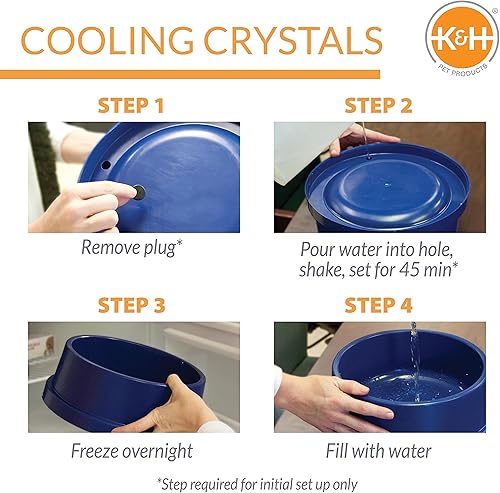 COOLING CRYSTALS

K&H® PET PRODUCTS

STEP 1

Remove plug*

STEP 2

Pour water into hole, shake, set for 45 min*

STEP 3

Freeze overnight

STEP 4

Fill with water

*Step required for initial set up only