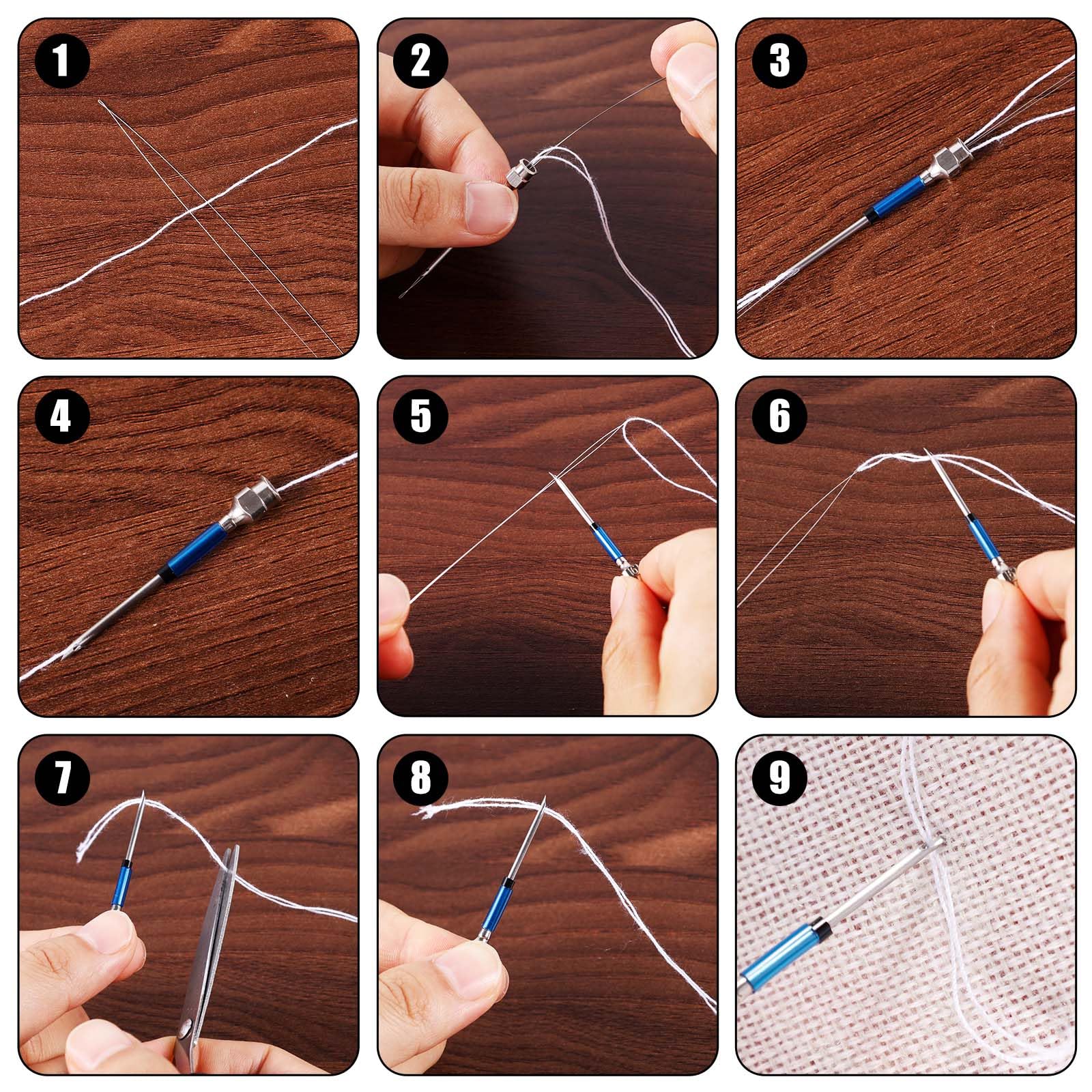 1
2
3
4
5
6
7
8
9