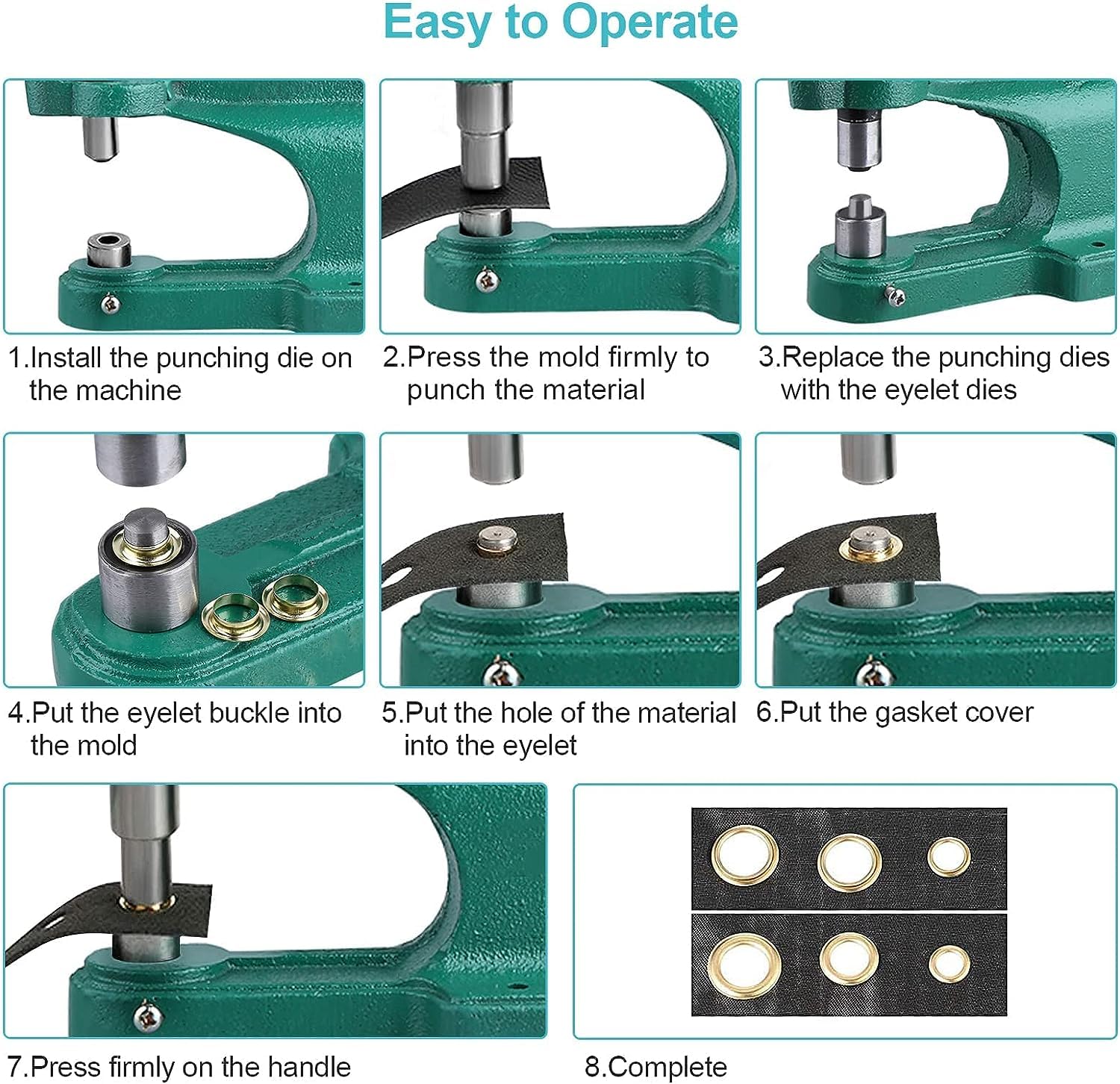 Easy to Operate

1.Install the punching die on the machine

2.Press the mold firmly to punch the material

3.Replace the punching dies with the eyelet dies

4.Put the eyelet buckle into the mold

5.Put the hole of the material into the eyelet

6.Put the gasket cover

7.Press firmly on the handle

8.Complete