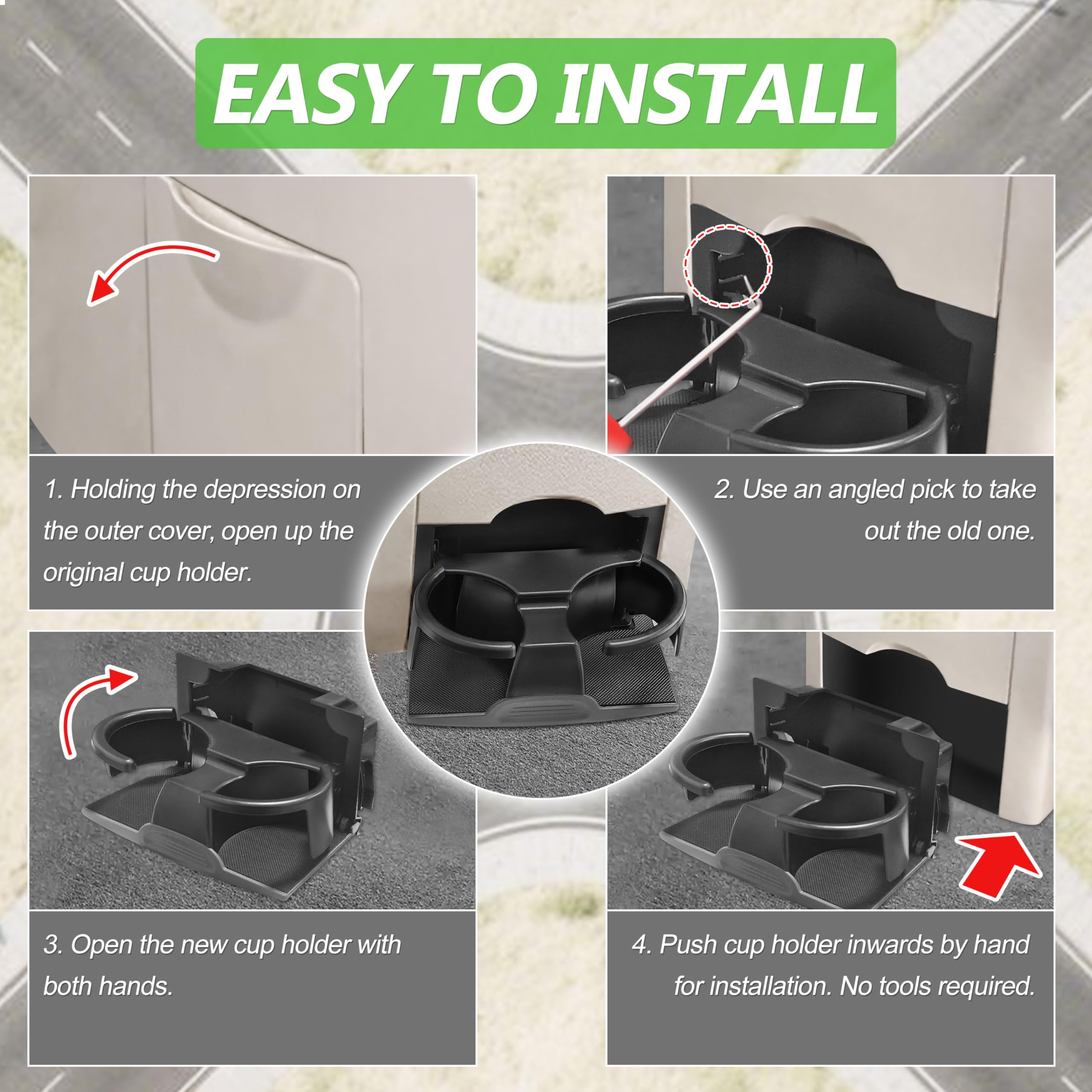 EASY TO INSTALL

1. Holding the depression on the outer cover, open up the original cup holder.

2. Use an angled pick to take out the old one.

3. Open the new cup holder with both hands.

4. Push cup holder inwards by hand for installation. No tools required.