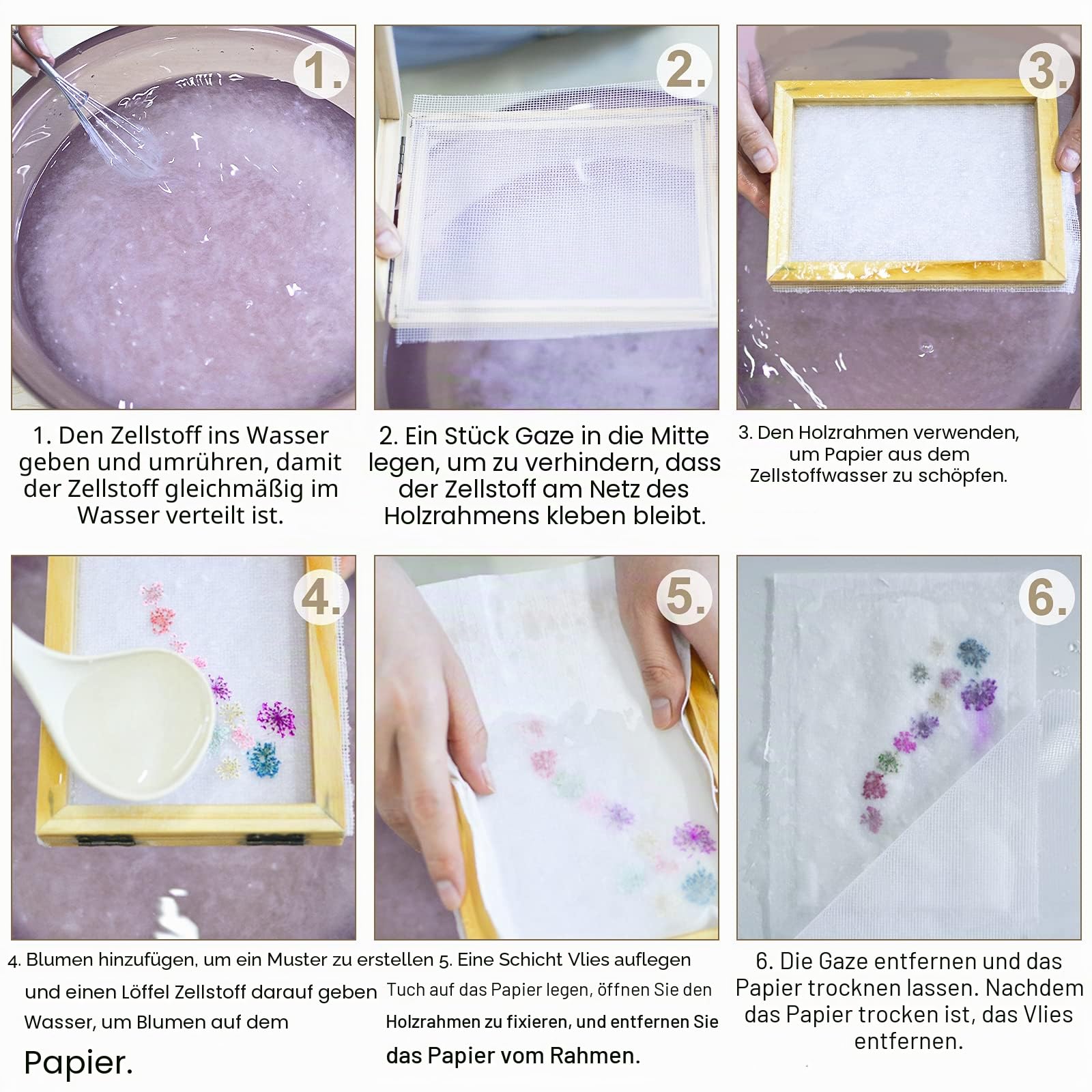 1.

2.

3.

1. Den Zellstoff ins Wasser geben und umrühren, damit der Zellstoff gleichmäßig im Wasser verteilt ist.

2. Ein Stück Gaze in die Mitte legen, um zu verhindern, dass der Zellstoff am Netz des Holzrahmens kleben bleibt.

3. Den Holzrahmen verwenden, um Papier aus dem Zellstoffwasser zu schöpfen.

4.

5.

6.

4. Blumen hinzufügen, um ein Muster zu erstellen und einen Löffel Zellstoff darauf geben Wasser, um Blumen auf dem Papier.

5. Eine Schicht Vlies auflegen Tuch auf das Papier legen, öffnen Sie den Holzrahmen zu fixieren, und entfernen Sie das Papier vom Rahmen.

6. Die Gaze entfernen und das Papier trocknen lassen. Nachdem das Papier trocken ist, das Vlies entfernen.