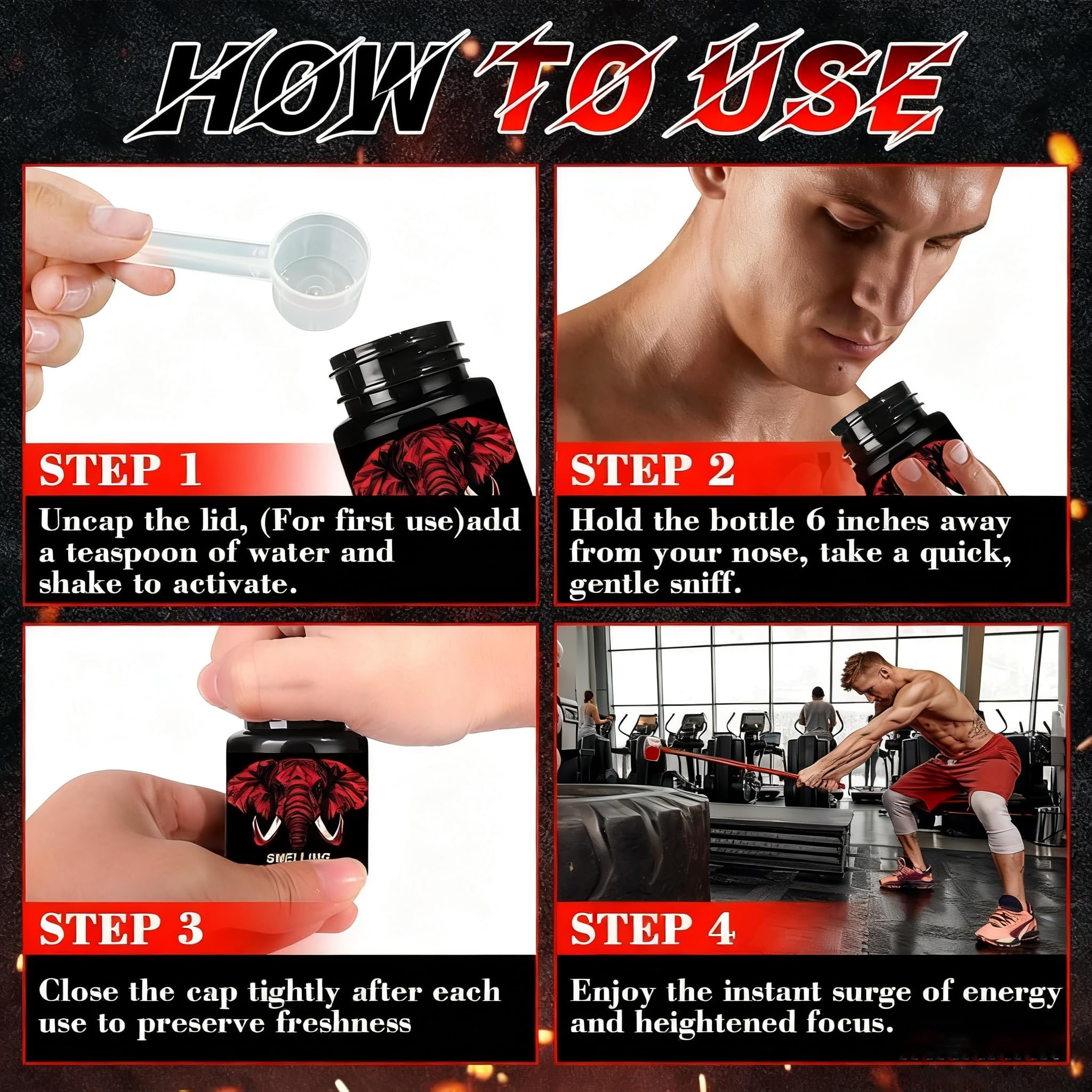 HOW TO USE

STEP 1

Uncap the lid, (For first use)add a teaspoon of water and shake to activate.

STEP 2

Hold the bottle 6 inches away from your nose, take a quick, gentle sniff.

SMELLING

STEP 3

Close the cap tightly after each use to preserve freshness

STEP 4

Enjoy the instant surge of energy and heightened focus.