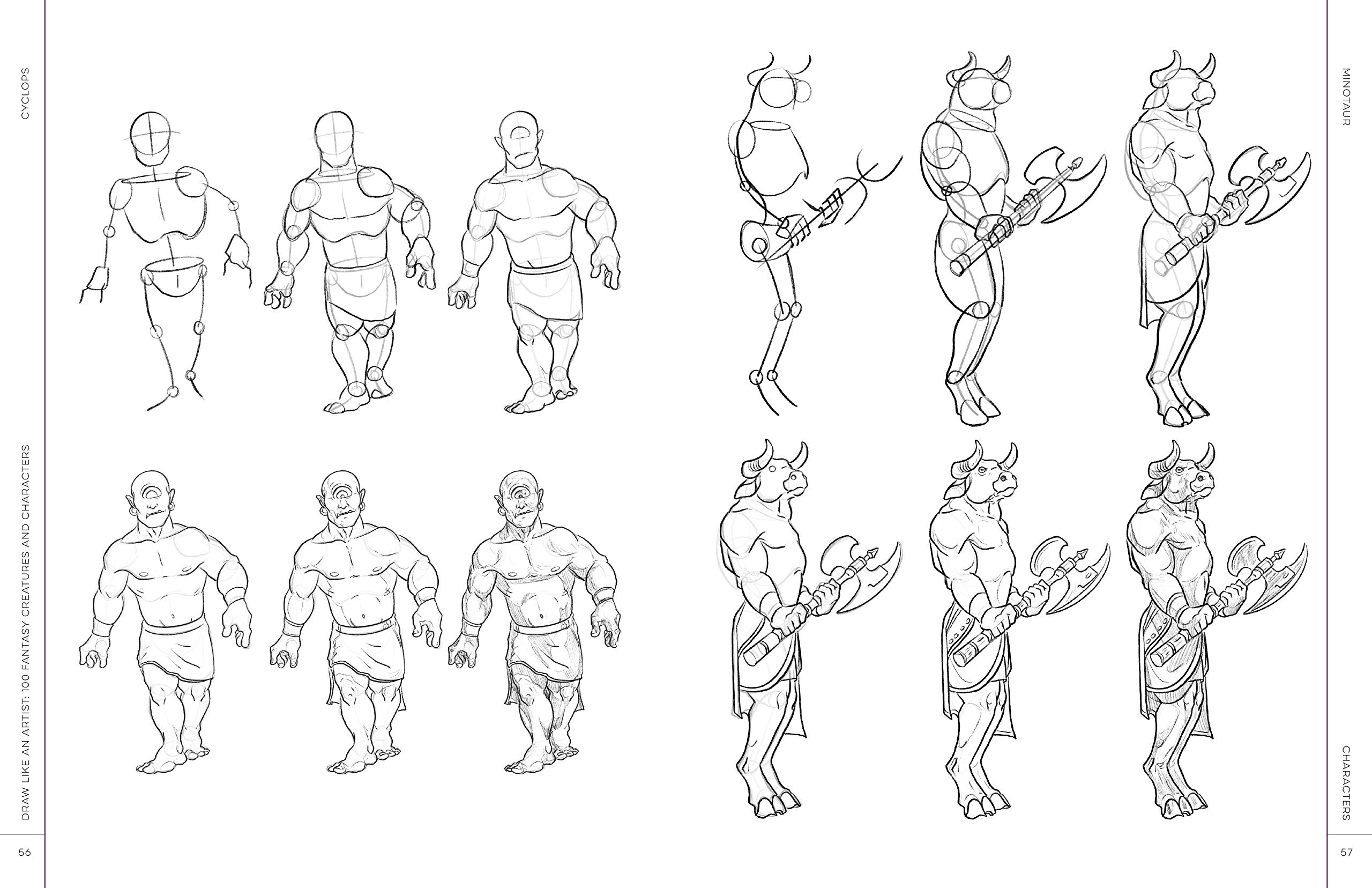 CYCLOPS

DRAW LIKE AN ARTIST: 100 FANTASY CREATURES AND CHARACTERS

56

MINOTAUR

CHARACTERS

57