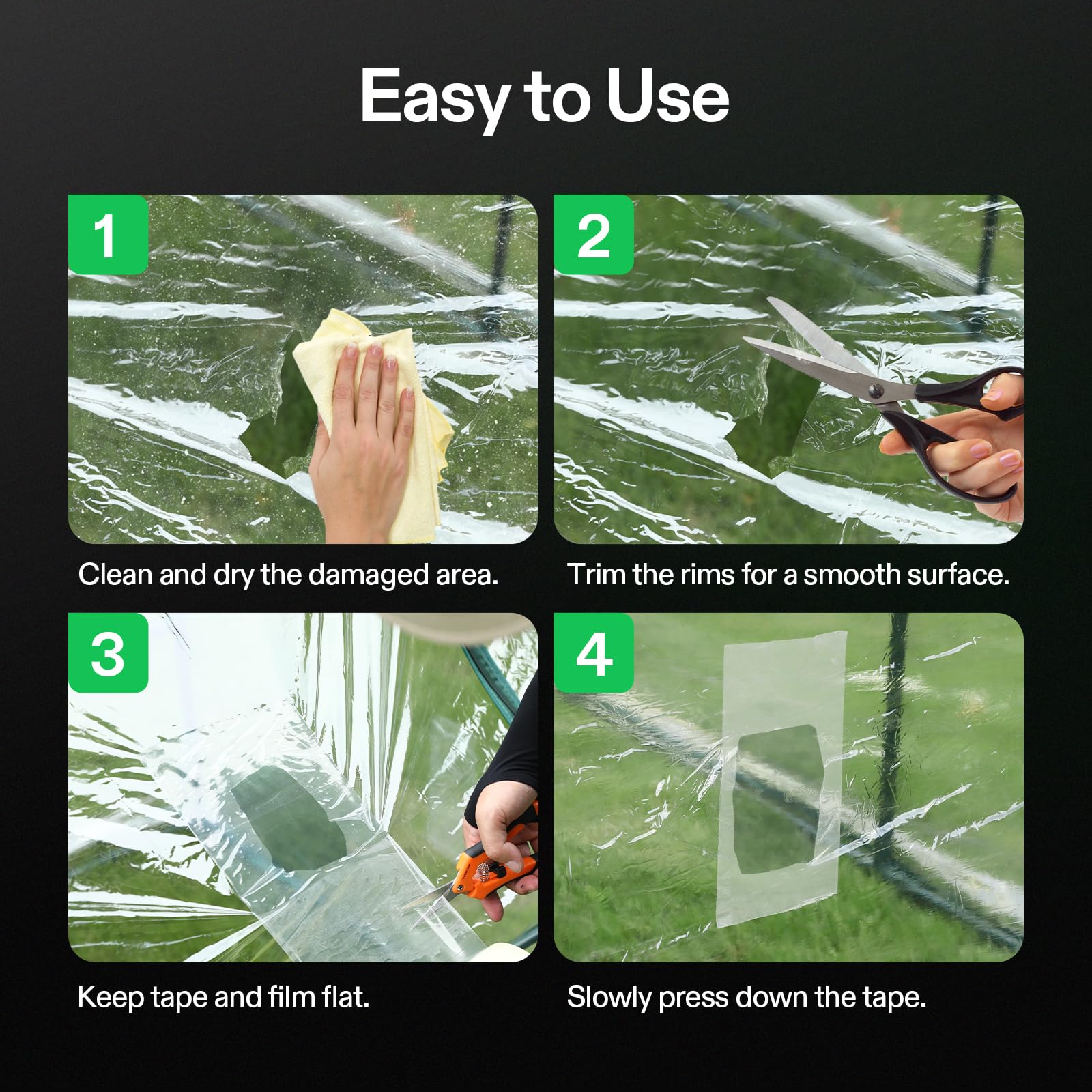 Easy to Use

1

Clean and dry the damaged area.

2

Trim the rims for a smooth surface.

3

Keep tape and film flat.

4

Slowly press down the tape.