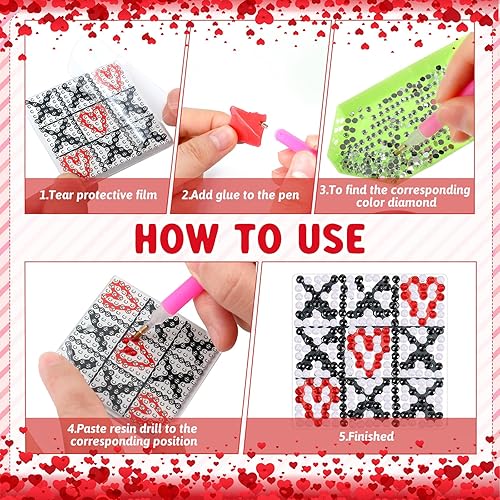 1.Tear protective film

2.Add glue to the pen

3.To find the corresponding color diamond

HOW TO USE

4.Paste resin drill to the corresponding position

5.Finished