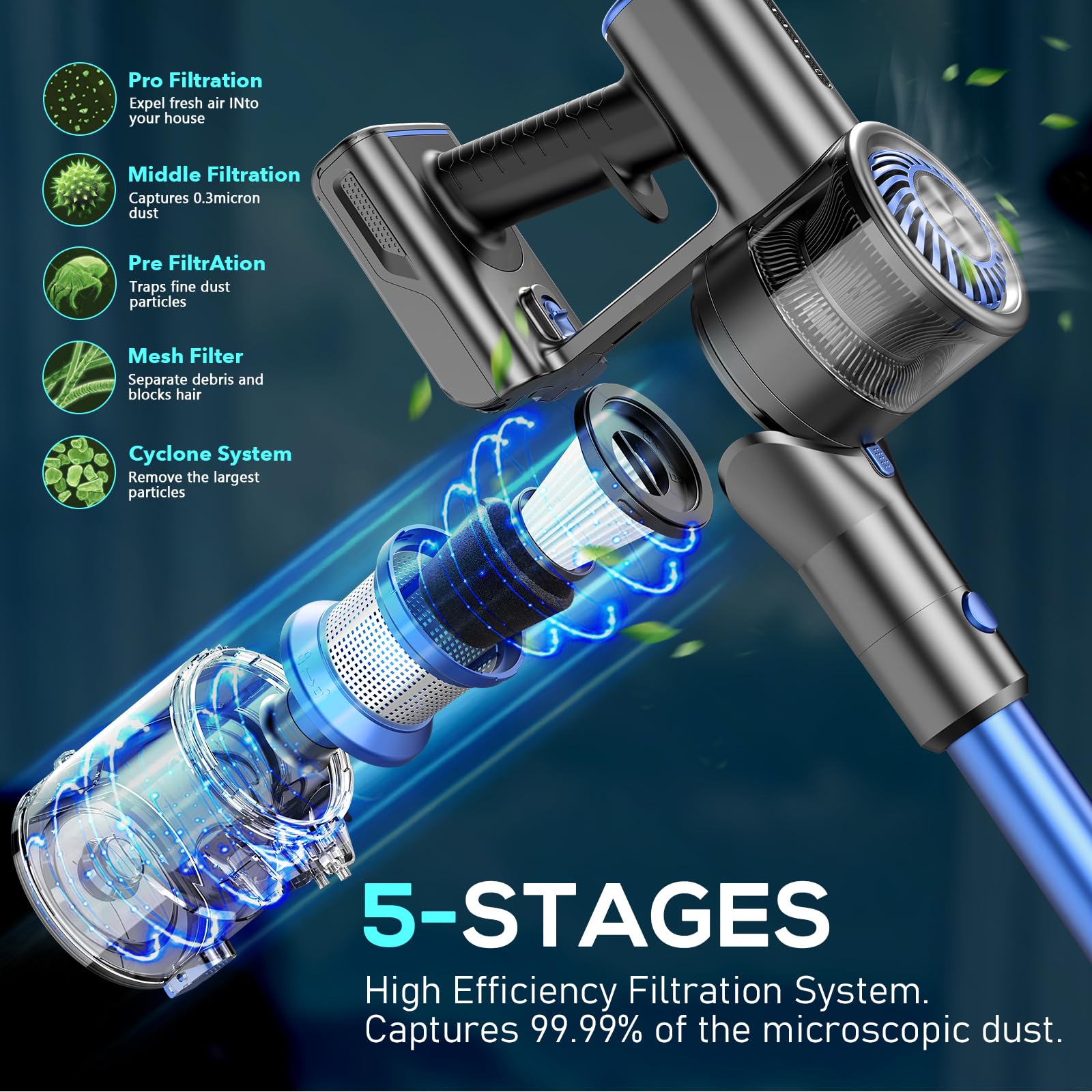 Pro Filtration
Expel fresh air INto your house

Middle Filtration
Captures 0.3micron dust

Pre FiltrAtion
Traps fine dust particles

Mesh Filter
Separate debris and blocks hair

Cyclone System
Remove the largest particles

5-STAGES
High Efficiency Filtration System.
Captures 99.99% of the microscopic dust.