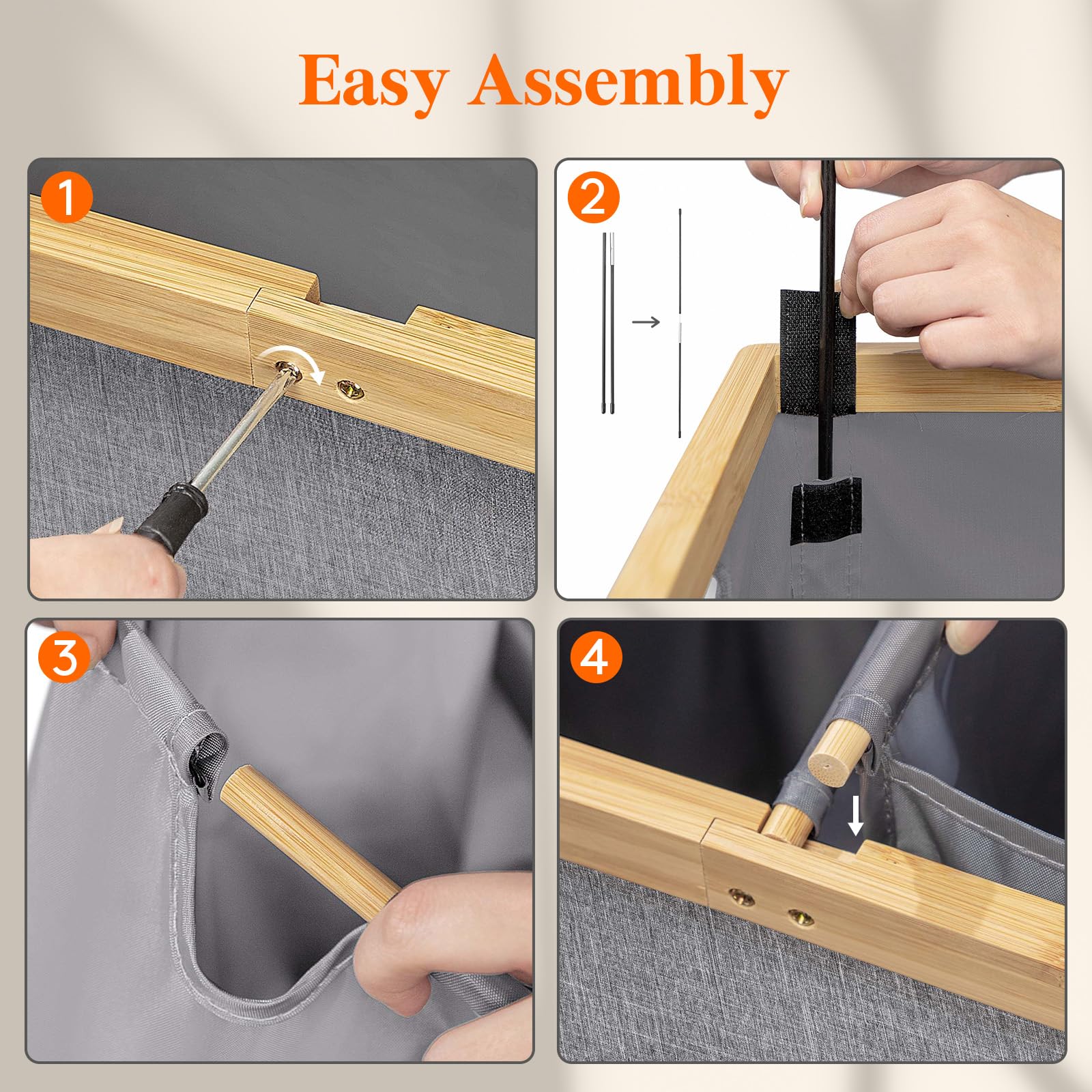 Easy Assembly

1

2

3

4