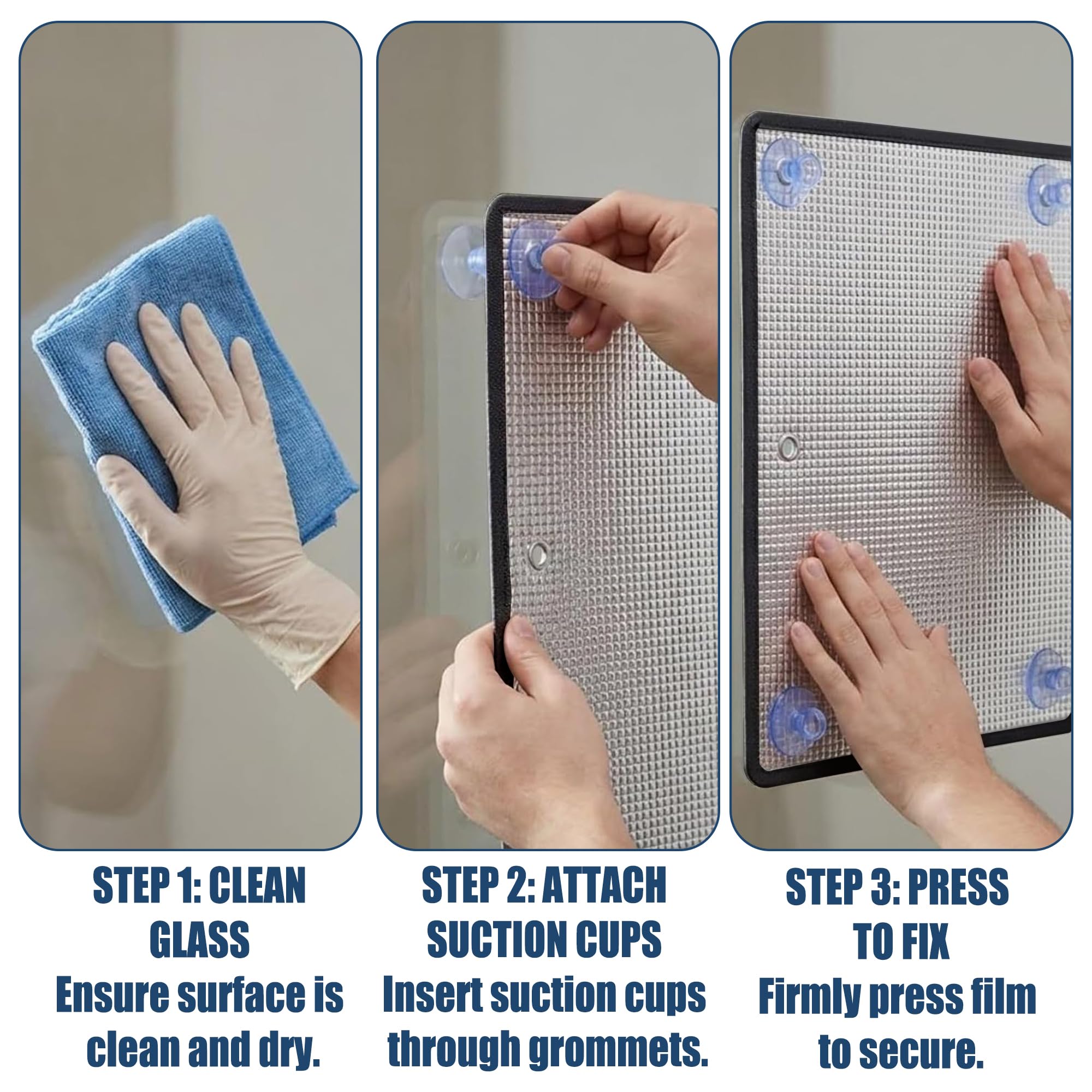 STEP 1: CLEAN GLASS
Ensure surface is clean and dry.

STEP 2: ATTACH SUCTION CUPS
Insert suction cups through grommets.

STEP 3: PRESS TO FIX
Firmly press film to secure.