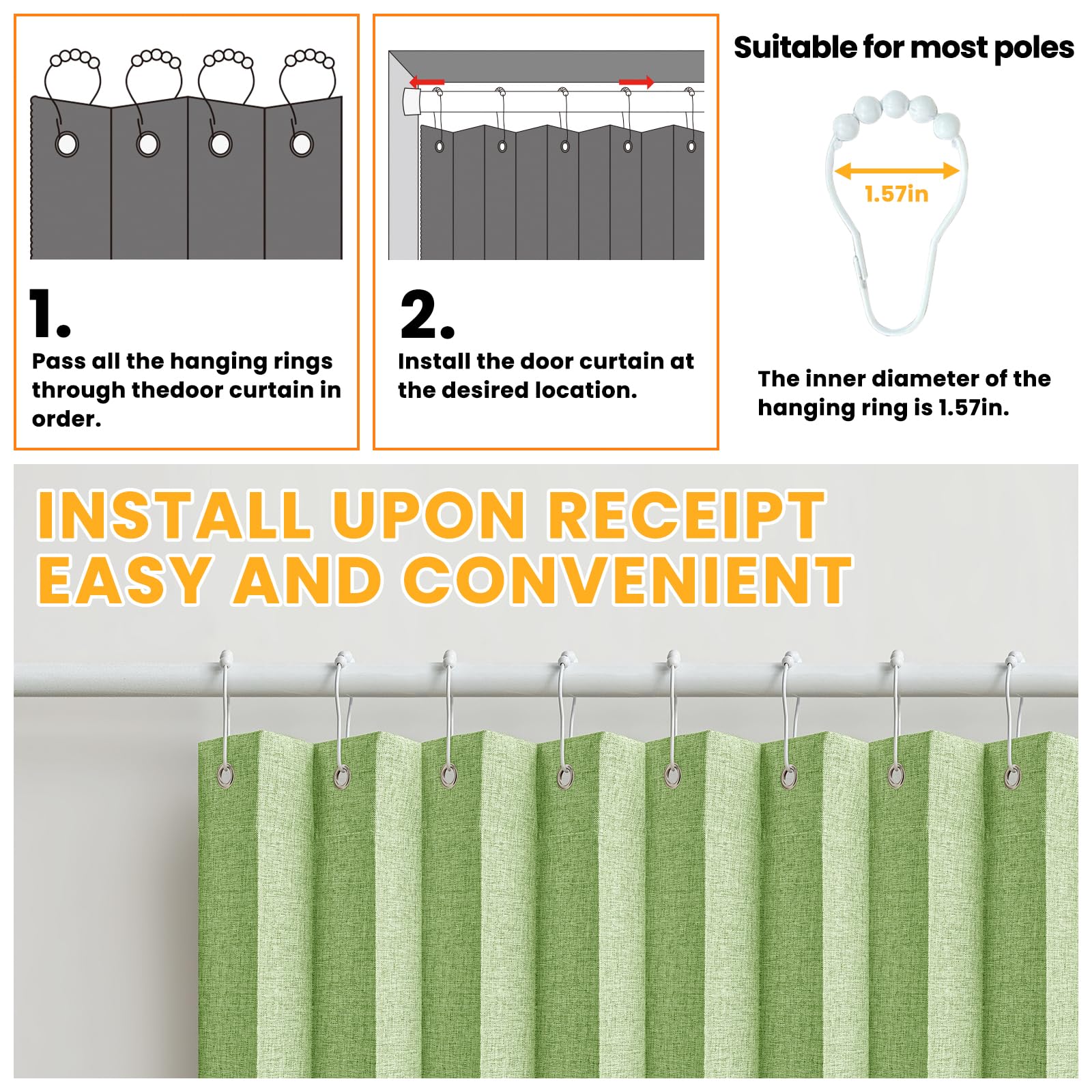 1.

Pass all the hanging rings through thedoor curtain in order.

2.

Install the door curtain at the desired location.

Suitable for most poles

1.57in

The inner diameter of the hanging ring is 1.57in.

INSTALL UPON RECEIPT
EASY AND CONVENIENT