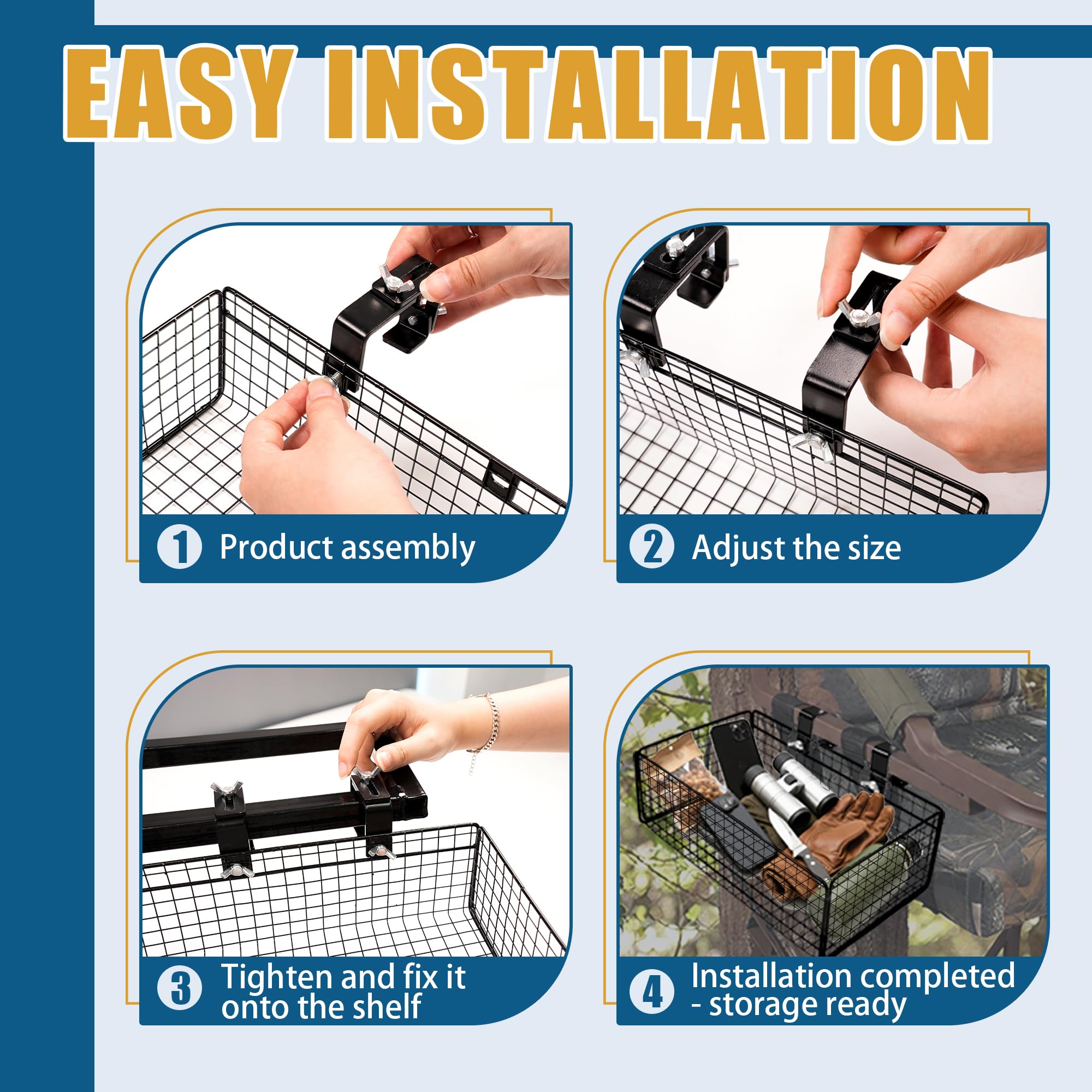 EASY INSTALLATION

1 Product assembly

2 Adjust the size

3 Tighten and fix it onto the shelf

4 Installation completed - storage ready