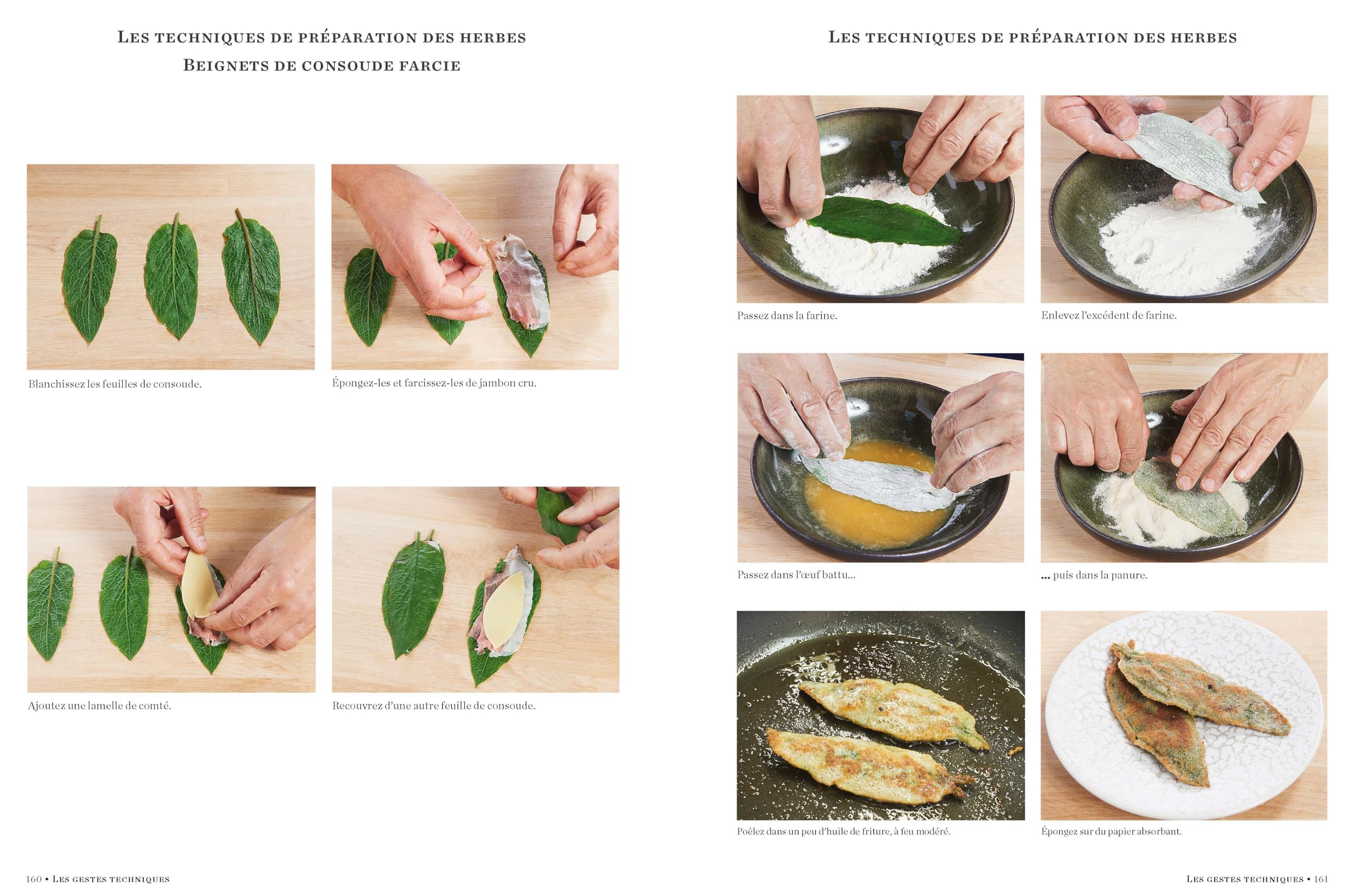 Les techniques de préparation des herbes
Beignets de consoude farcie

Blanchissez les feuilles de consoude.

Épongez-les et farcissez-les de jambon cru.

Ajoutez une lamelle de comté.

Recouvrez d'une autre feuille de consoude.

160 • Les gestes techniques

Les techniques de préparation des herbes

Passez dans la farine.

Enlevez l'excédent de farine.

Passez dans l'œuf battu...

... puis dans la panure.

Poêlez dans un peu d'huile de friture, à feu modéré.

Épongez sur du papier absorbant.

Les gestes techniques • 161