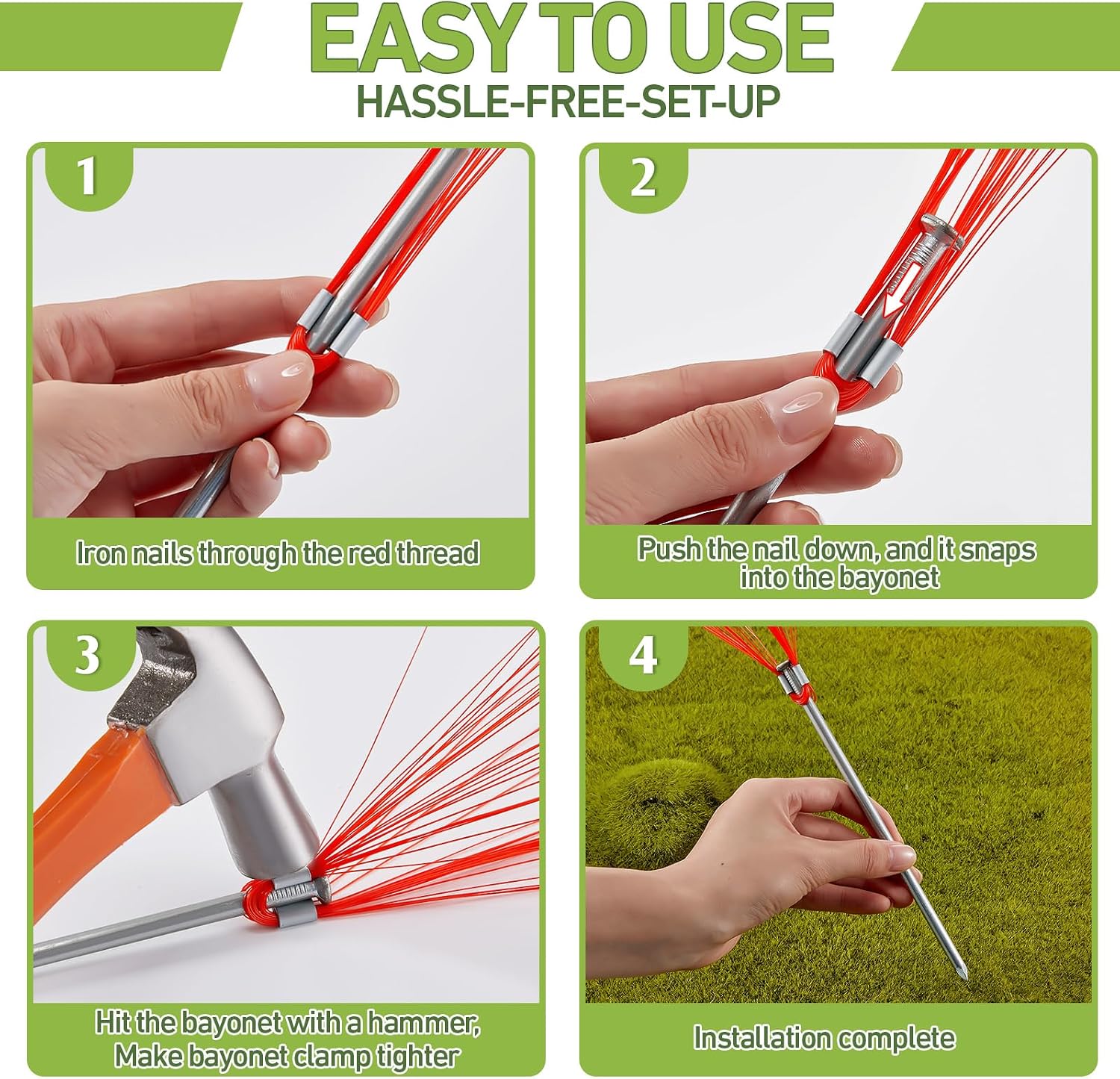 EASY TO USE
HASSLE-FREE-SET-UP

1

Iron nails through the red thread

2

Push the nail down, and it snaps into the bayonet

3

Hit the bayonet with a hammer, Make bayonet clamp tighter

4

Installation complete