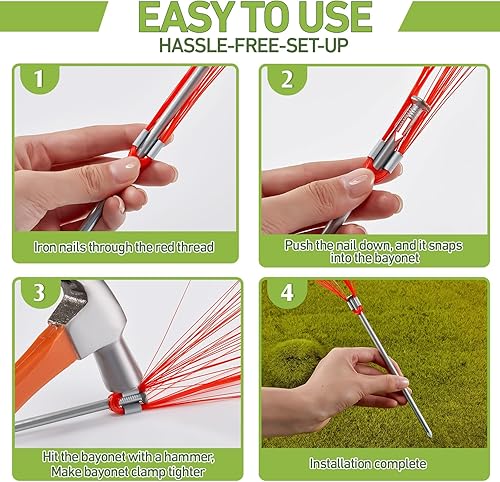 EASY TO USE
HASSLE-FREE-SET-UP

1
Iron nails through the red thread

2
Push the nail down, and it snaps into the bayonet

3
Hit the bayonet with a hammer, Make bayonet clamp tighter

4
Installation complete