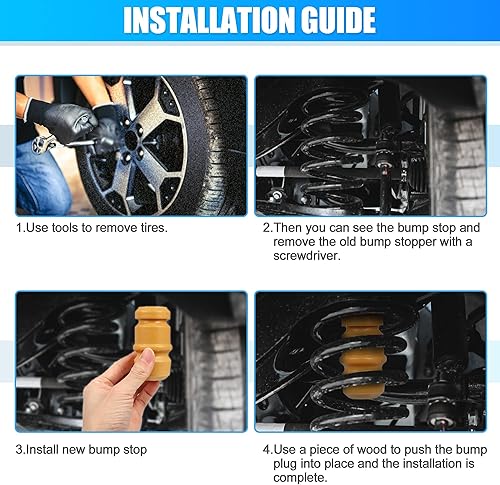 INSTALLATION GUIDE

1.Use tools to remove tires.

2.Then you can see the bump stop and remove the old bump stopper with a screwdriver.

3.Install new bump stop

4.Use a piece of wood to push the bump plug into place and the installation is complete.