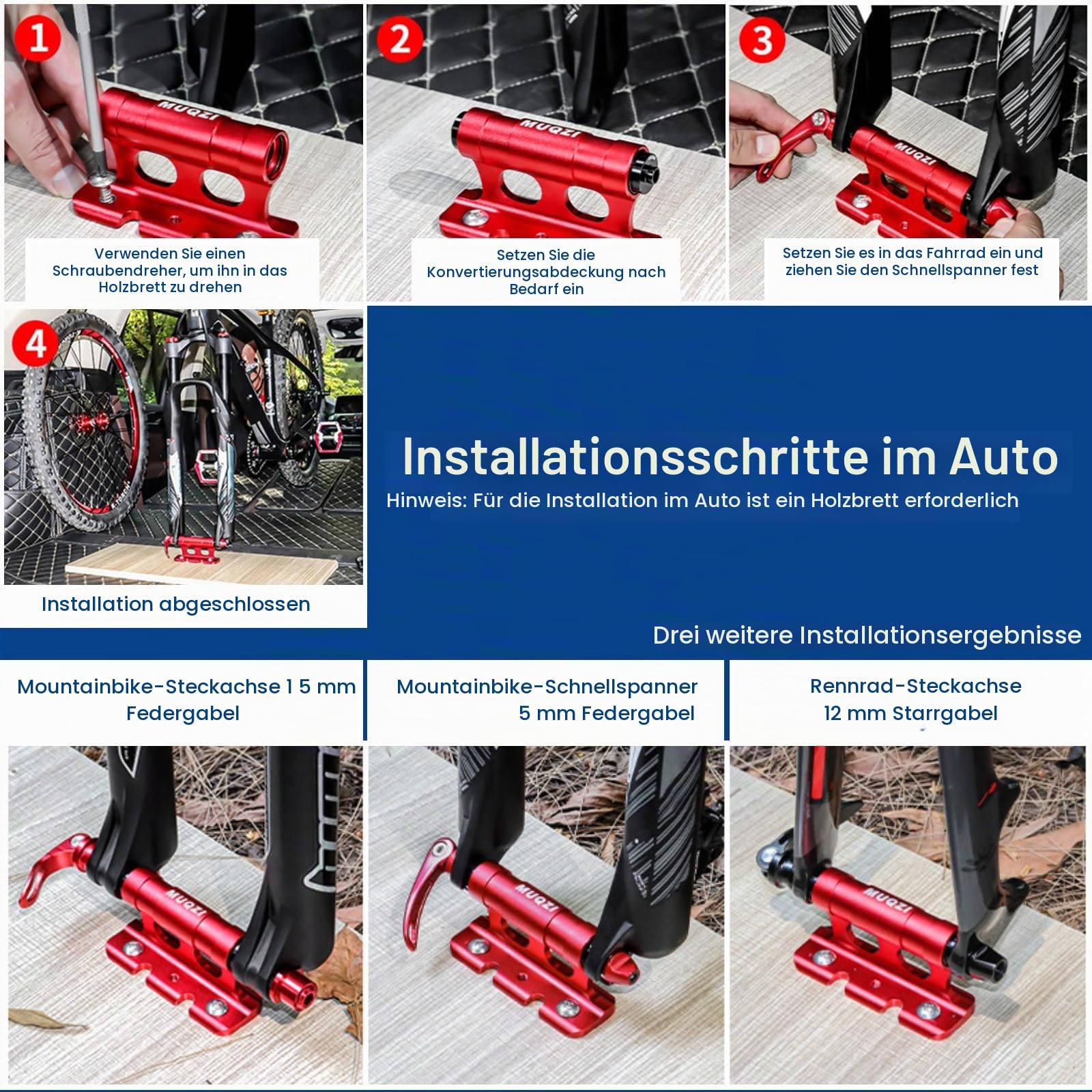 1

MUQZI

Verwenden Sie einen Schraubendreher, um ihn in das Holzbrett zu drehen

2

MUQZI

Setzen Sie die Konvertierungsabdeckung nach Bedarf ein

3

MUQZI

Setzen Sie es in das Fahrrad ein und ziehen Sie den Schnellspanner fest

4

Installation abgeschlossen

Installationsschritte im Auto

Hinweis: Für die Installation im Auto ist ein Holzbrett erforderlich

Drei weitere Installationsergebnisse

Mountainbike-Steckachse 1 5 mm Federgabel

Mountainbike-Schnellspanner 5 mm Federgabel

Rennrad-Steckachse 12 mm Starrgabel

MUQZI

MUQZI

MUQZI