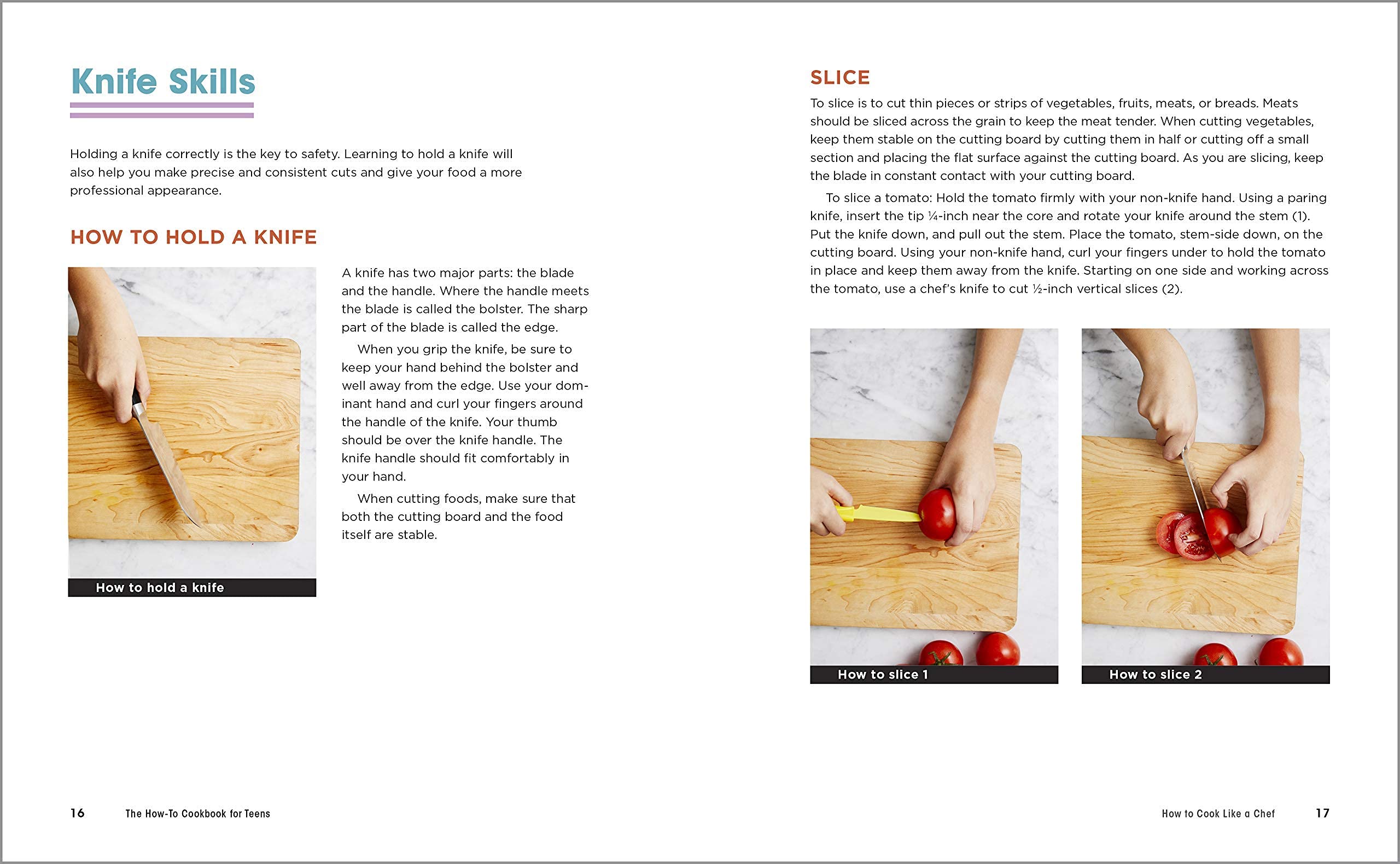 Knife Skills

Holding a knife correctly is the key to safety. Learning to hold a knife will also help you make precise and consistent cuts and give your food a more professional appearance.

HOW TO HOLD A KNIFE

How to hold a knife

A knife has two major parts: the blade and the handle. Where the handle meets the blade is called the bolster. The sharp part of the blade is called the edge.

When you grip the knife, be sure to keep your hand behind the bolster and well away from the edge. Use your dominant hand and curl your fingers around the handle of the knife. Your thumb should be over the knife handle. The knife handle should fit comfortably in your hand.

When cutting foods, make sure that both the cutting board and the food itself are stable.

16 The How-To Cookbook for Teens

SLICE

To slice is to cut thin pieces or strips of vegetables, fruits, meats, or breads. Meats should be sliced across the grain to keep the meat tender. When cutting vegetables, keep them stable on the cutting board by cutting them in half or cutting off a small section and placing the flat surface against the cutting board. As you are slicing, keep the blade in constant contact with your cutting board.

To slice a tomato: Hold the tomato firmly with your non-knife hand. Using a paring knife, insert the tip ¼-inch near the core and rotate your knife around the stem (1). Put the knife down, and pull out the stem. Place the tomato, stem-side down, on the cutting board. Using your non-knife hand, curl your fingers under to hold the tomato in place and keep them away from the knife. Starting on one side and working across the tomato, use a chef's knife to cut ½-inch vertical slices (2).

How to slice 1

How to slice 2

How to Cook Like a Chef 17