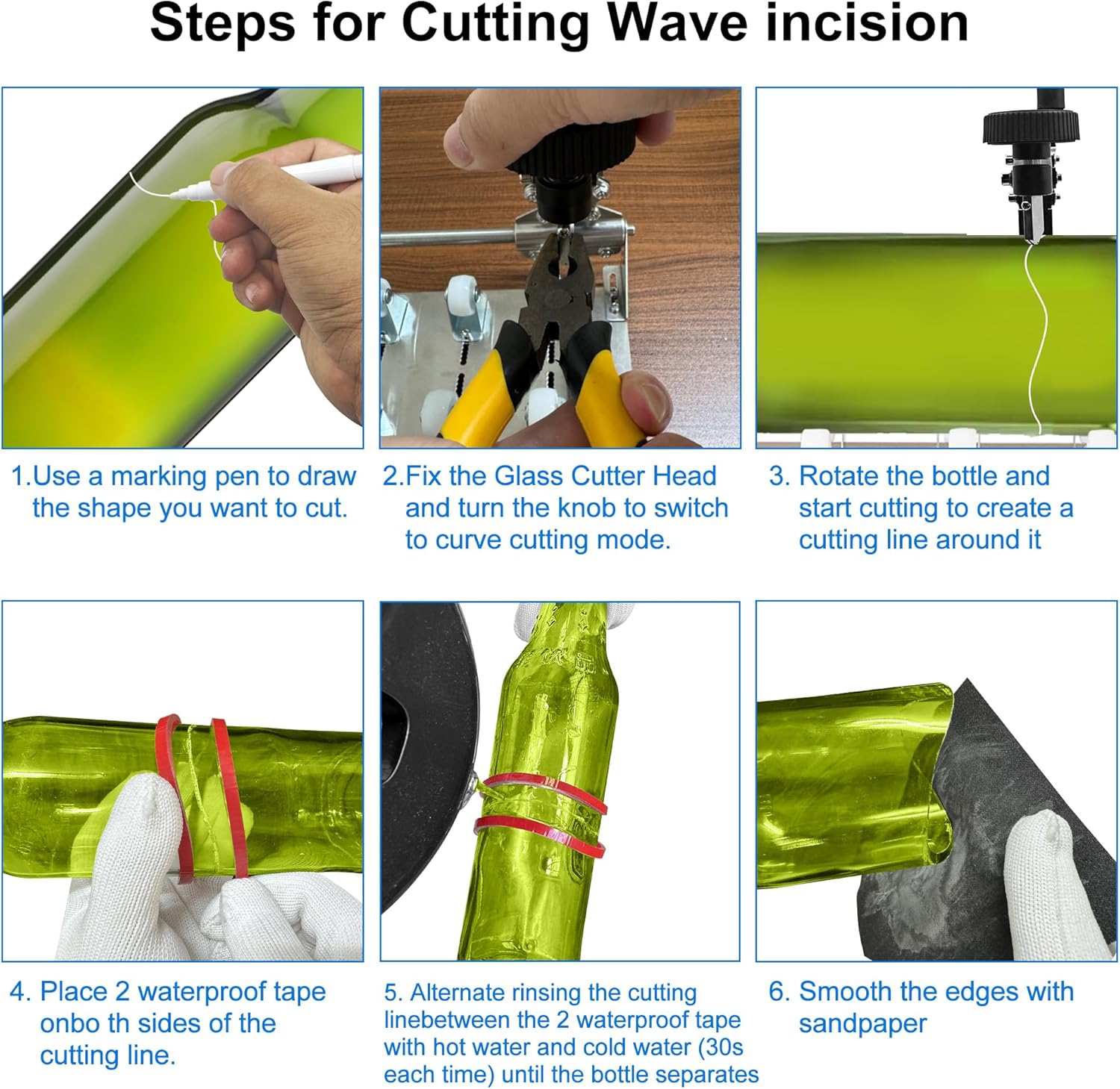 Steps for Cutting Wave incision

1.Use a marking pen to draw the shape you want to cut.

2.Fix the Glass Cutter Head and turn the knob to switch to curve cutting mode.

3. Rotate the bottle and start cutting to create a cutting line around it

4. Place 2 waterproof tape onbo th sides of the cutting line.

5. Alternate rinsing the cutting linebetween the 2 waterproof tape with hot water and cold water (30s each time) until the bottle separates

6. Smooth the edges with sandpaper