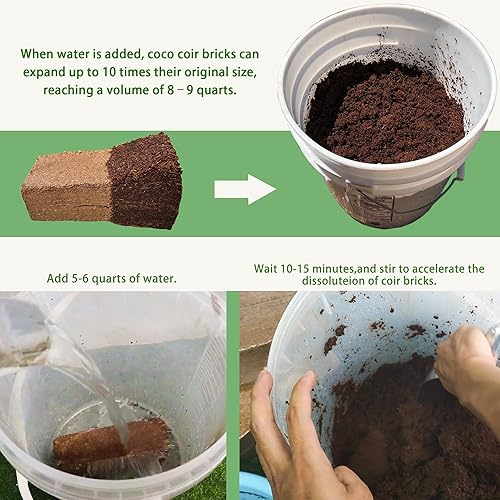 When water is added, coco coir bricks can expand up to 10 times their original size, reaching a volume of 8 – 9 quarts.

Add 5-6 quarts of water.

Wait 10-15 minutes,and stir to accelerate the dissoluteion of coir bricks.