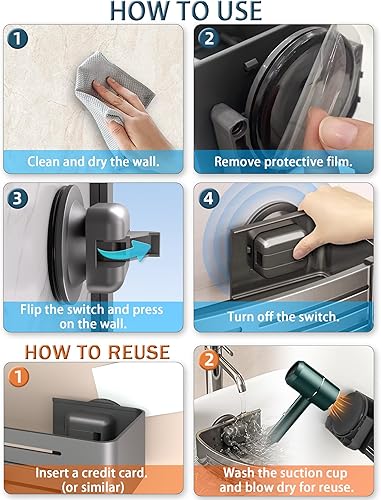 HOW TO USE

1
Clean and dry the wall.

2
Remove protective film.

3
Flip the switch and press on the wall.

4
Turn off the switch.

HOW TO REUSE

1
Insert a credit card. (or similar)

2
Wash the suction cup and blow dry for reuse.