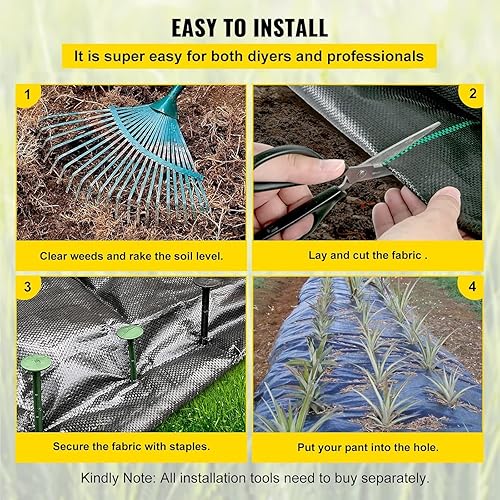 EASY TO INSTALL

It is super easy for both diyers and professionals

1

Clear weeds and rake the soil level.

2

Lay and cut the fabric .

3

Secure the fabric with staples.

4

Put your pant into the hole.

Kindly Note: All installation tools need to buy separately.