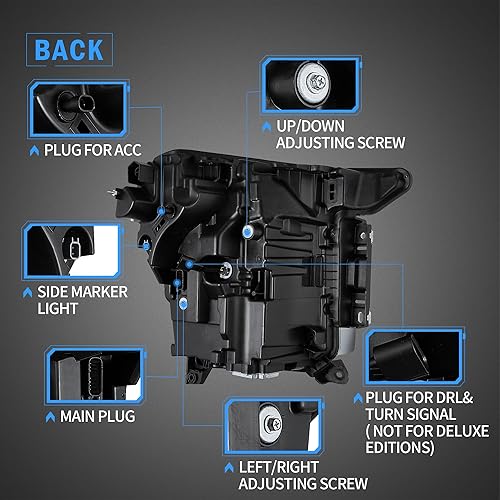 BACK

PLUG FOR ACC

UP/DOWN ADJUSTING SCREW

SIDE MARKER LIGHT

MAIN PLUG

PLUG FOR DRL& TURN SIGNAL ( NOT FOR DELUXE EDITIONS)

LEFT/RIGHT ADJUSTING SCREW